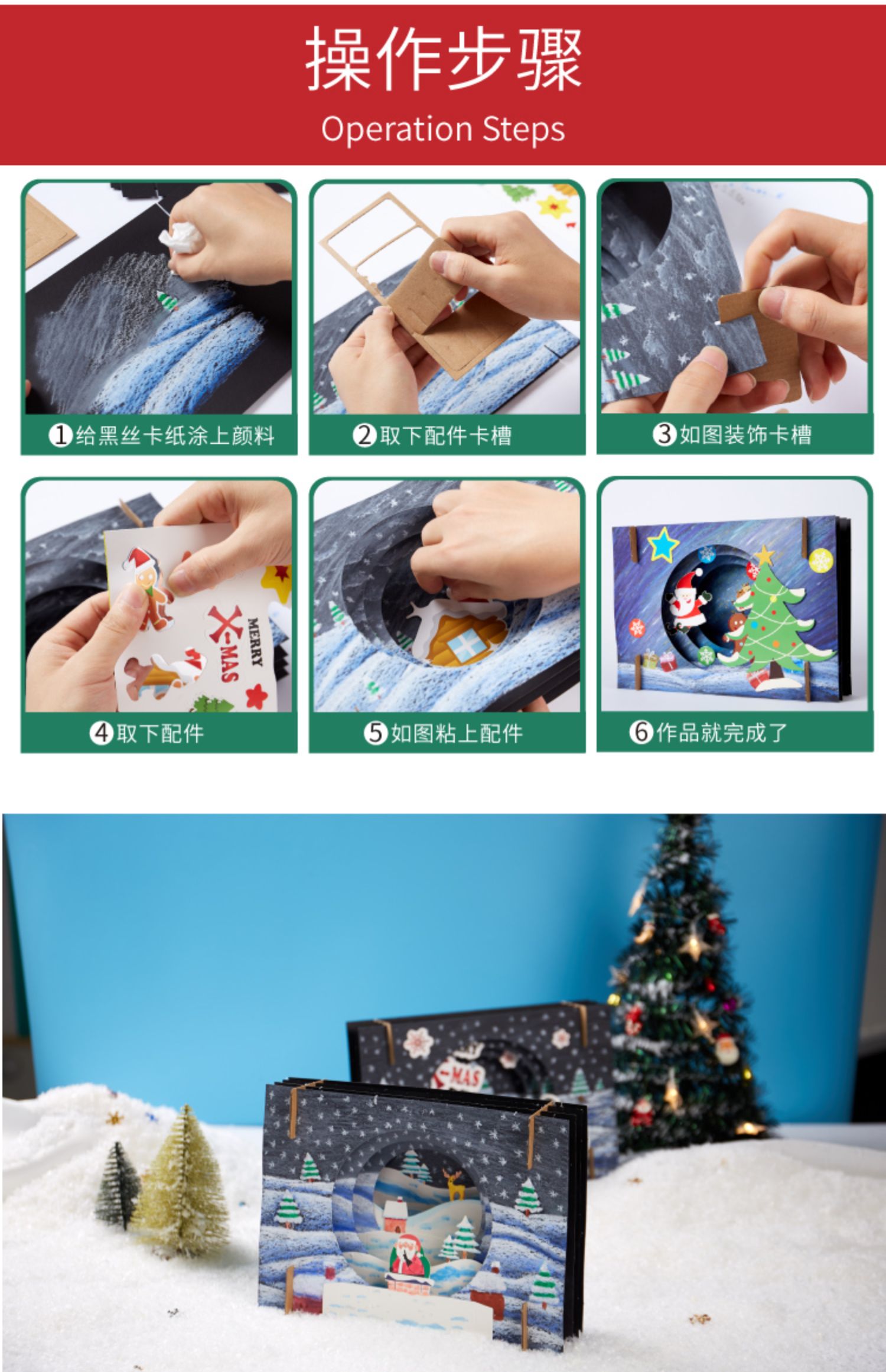 操作步骤
Operation Steps

①给黑丝卡纸涂上颜料

②取下配件卡槽

③如图装饰卡槽

MERRY X-MAS

④取下配件

⑤如图粘上配件

⑥作品就完成了

X-MAS