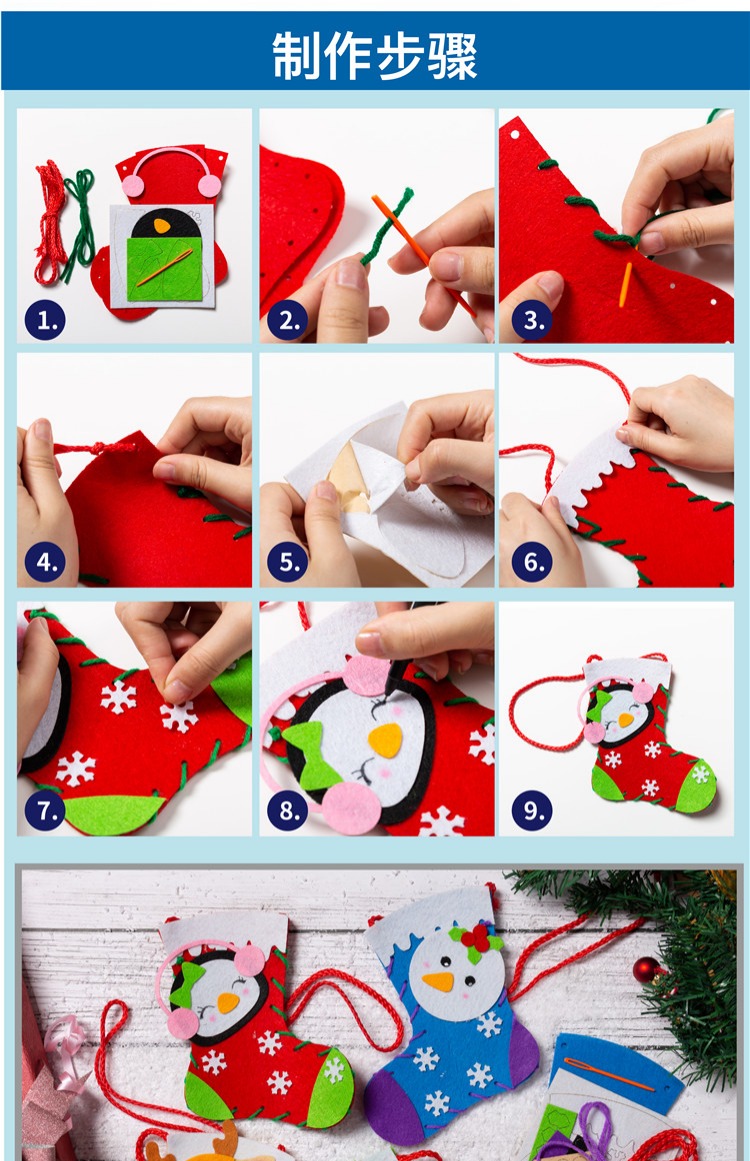 制作步骤

1.

2.

3.

4.

5.

6.

7.

8.

9.