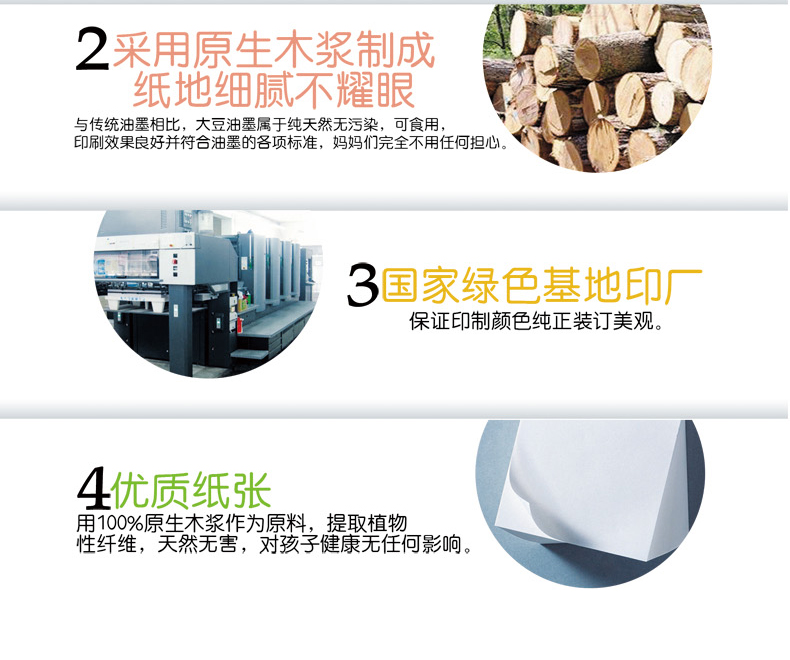 2采用原生木浆制成
纸地细腻不耀眼

与传统油墨相比，大豆油墨属于纯天然无污染，可食用，印刷效果良好并符合油墨的各项标准，妈妈们完全不用任何担心。

3国家绿色基地印厂

保证印制颜色纯正装订美观。

4优质纸张

用100%原生木浆作为原料，提取植物性纤维，天然无害，对孩子健康无任何影响。