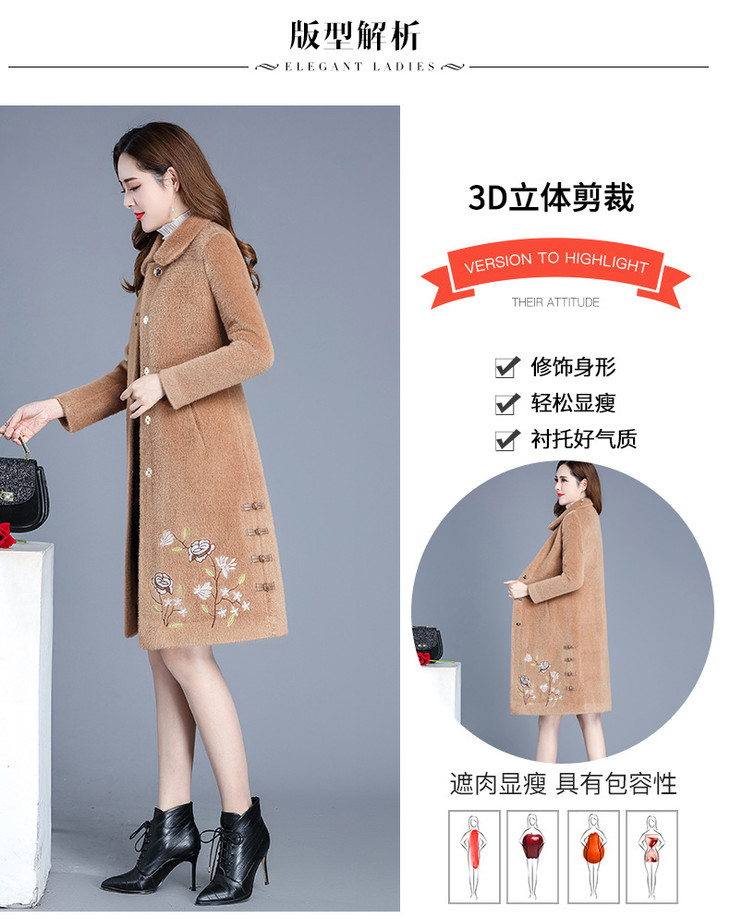 版型解析

ELEGANT LADIES

3D立体剪裁

VERSION TO HIGHLIGHT

THEIR ATTITUDE

修饰身形

轻松显瘦

衬托好气质

遮肉显瘦 具有包容性