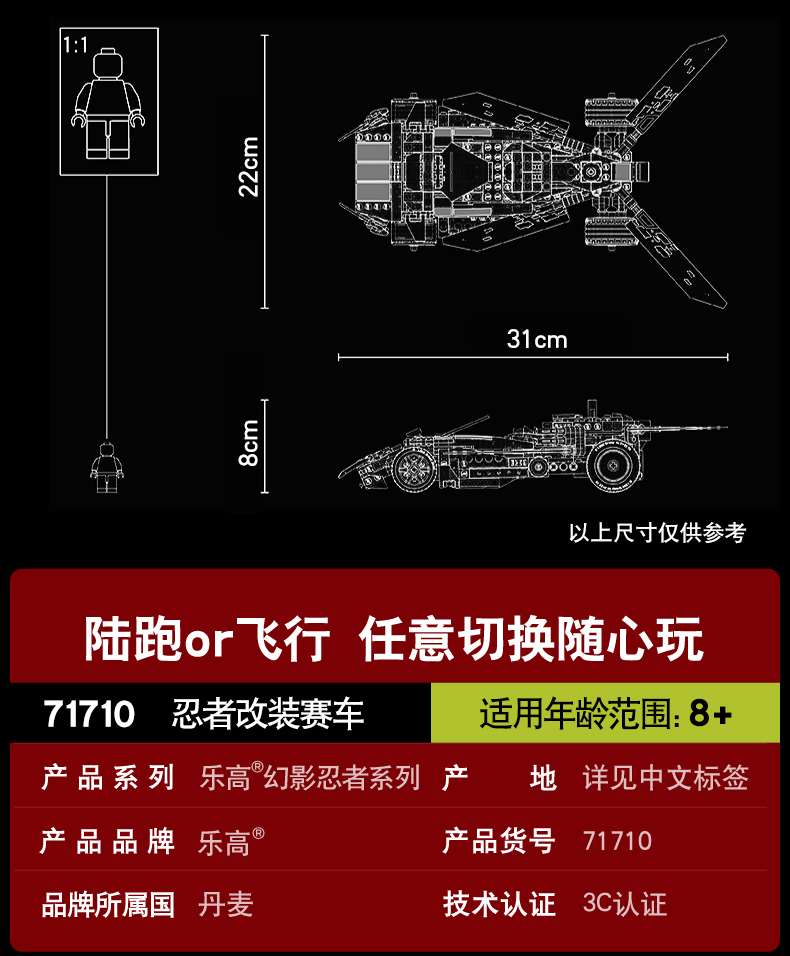 1:1

22cm

31cm

8cm

以上尺寸仅供参考

陆跑or飞行 任意切换随心玩

71710 忍者改装赛车

适用年龄范围: 8+

| 产品系列 | 乐高®幻影忍者系列 | 产 地 | 详见中文标签 |
|---|---|---|---|
| 产品品牌 | 乐高® | 产品货号 | 71710 |
| 品牌所属国 | 丹麦 | 技术认证 | 3C认证 |