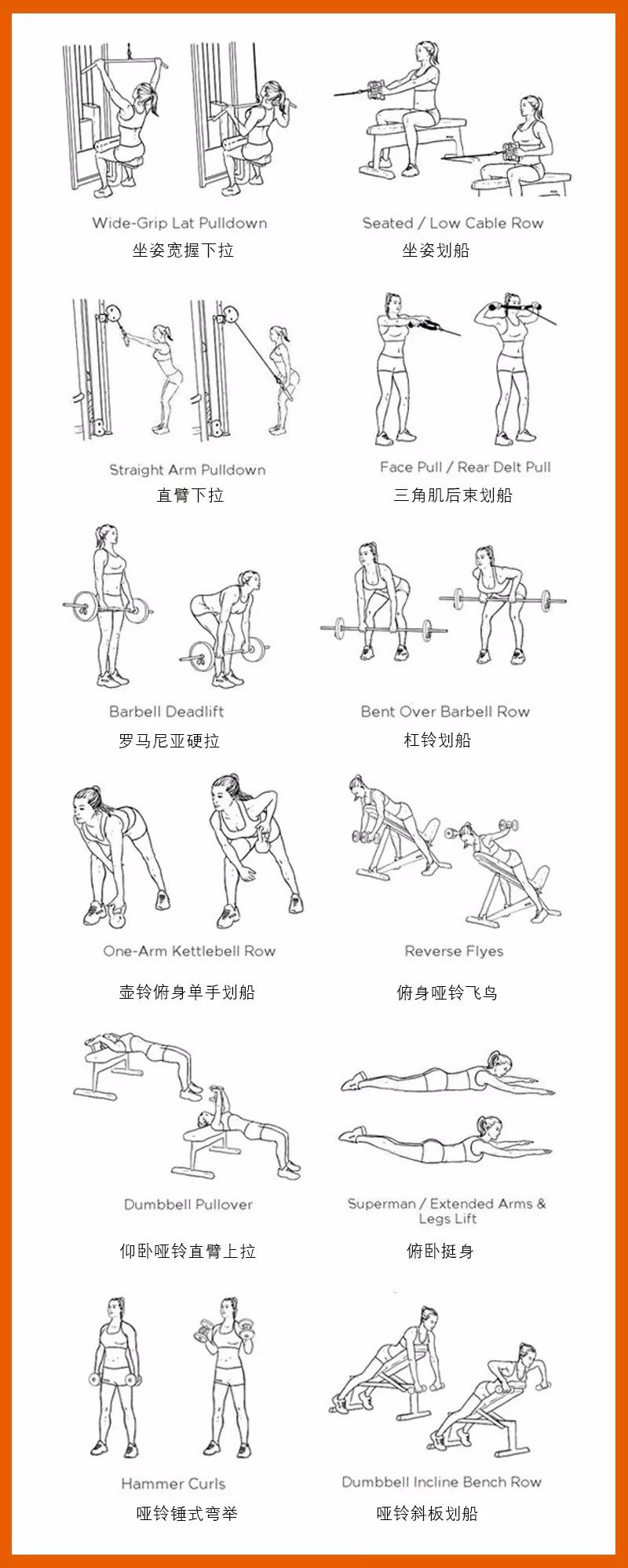 Wide-Grip Lat Pulldown
坐姿宽握下拉

Seated / Low Cable Row
坐姿划船

Straight Arm Pulldown
直臂下拉

Face Pull / Rear Delt Pull
三角肌后束划船

Barbell Deadlift
罗马尼亚硬拉

Bent Over Barbell Row
杠铃划船

One-Arm Kettlebell Row
壶铃俯身单手划船

Reverse Flyes
俯身哑铃飞鸟

Dumbbell Pullover
仰卧哑铃直臂上拉

Superman / Extended Arms & Legs Lift
俯卧挺身

Hammer Curls
哑铃锤式弯举

Dumbbell Incline Bench Row
哑铃斜板划船