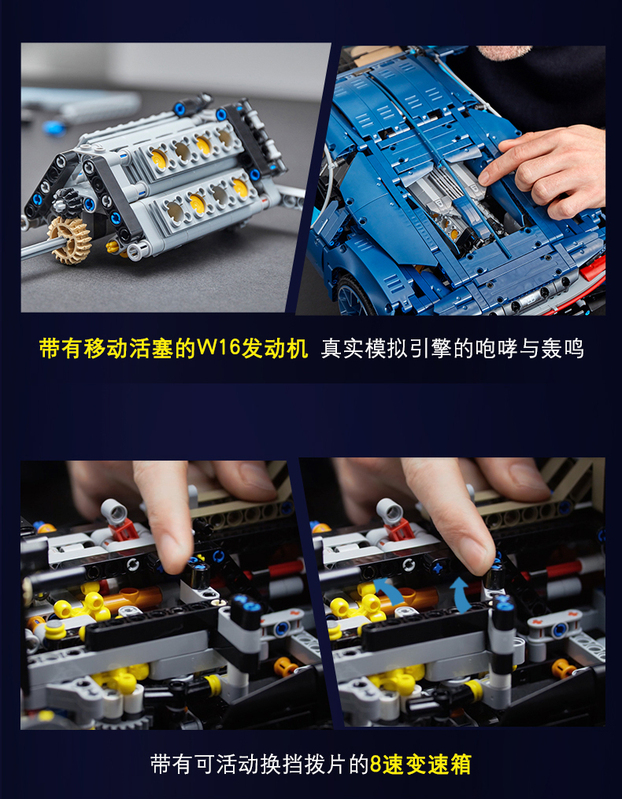 带有移动活塞的W16发动机 真实模拟引擎的咆哮与轰鸣

带有可活动换挡拨片的8速变速箱