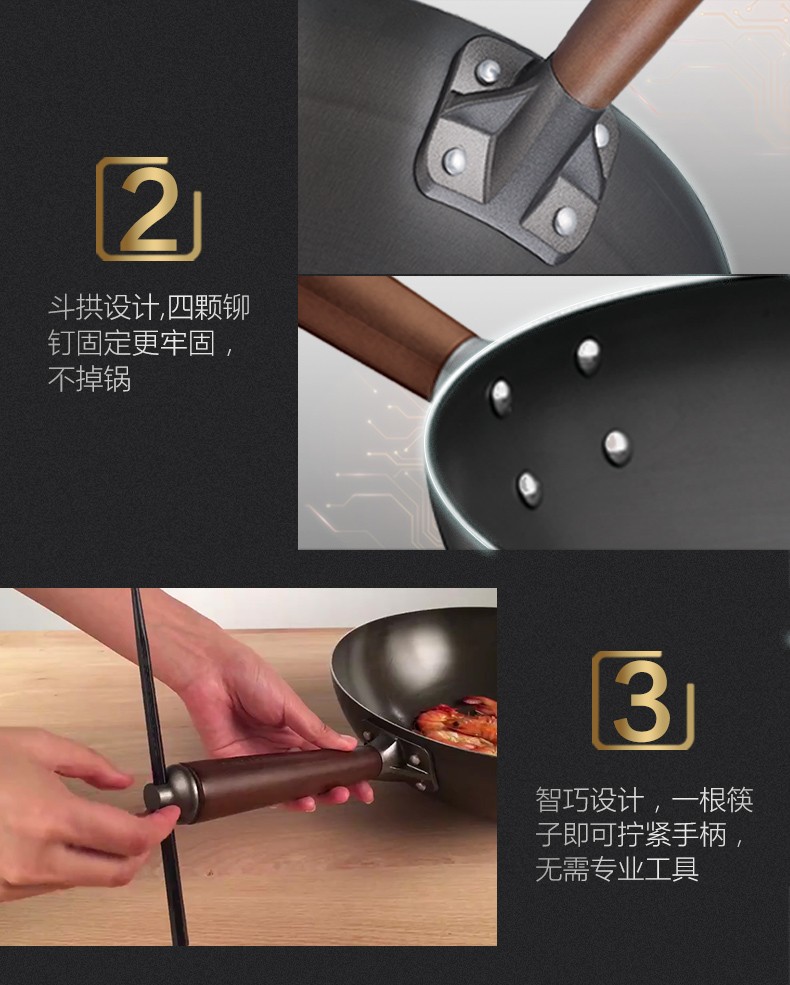 2

斗拱设计,四颗铆钉固定更牢固，不掉锅

3

智巧设计，一根筷子即可拧紧手柄，无需专业工具