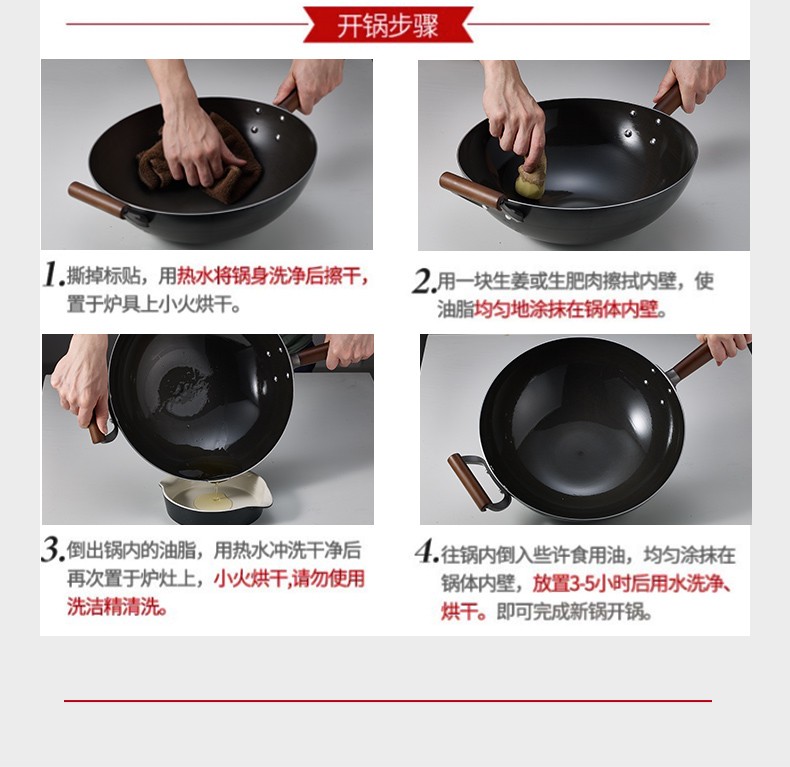 开锅步骤

1.撕掉标贴，用热水将锅身洗净后擦干，置于炉具上小火烘干。

2.用一块生姜或生肥肉擦拭内壁，使油脂均匀地涂抹在锅体内壁。

3.倒出锅内的油脂，用热水冲洗干净后再次置于炉灶上，小火烘干,请勿使用洗洁精清洗。

4.往锅内倒入些许食用油，均匀涂抹在锅体内壁，放置3-5小时后用水洗净、烘干。即可完成新锅开锅。