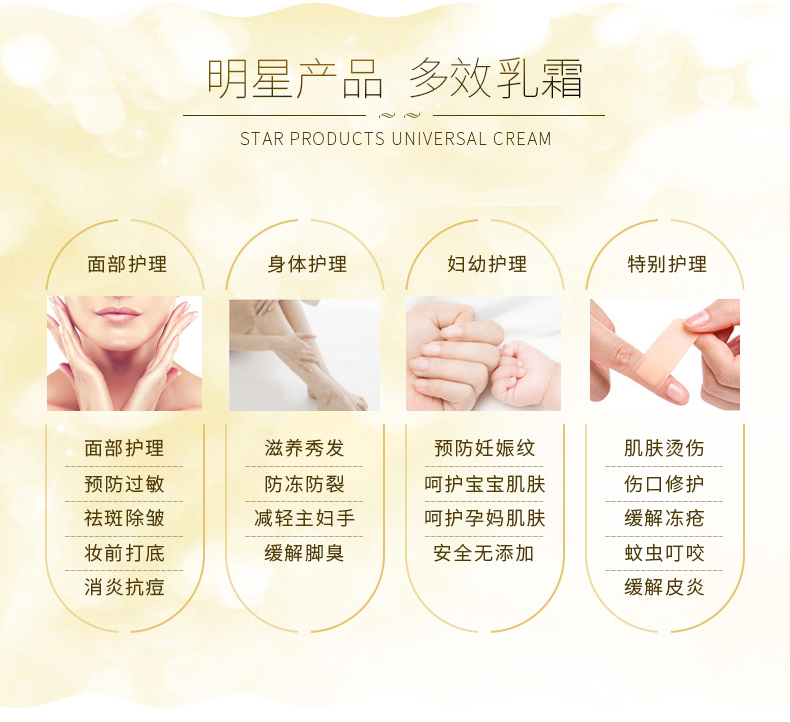 明星产品 多效乳霜

STAR PRODUCTS UNIVERSAL CREAM

面部护理

面部护理
预防过敏
祛斑除皱
妆前打底
消炎抗痘

身体护理

滋养秀发
防冻防裂
减轻主妇手
缓解脚臭

妇幼护理

预防妊娠纹
呵护宝宝肌肤
呵护孕妈肌肤
安全无添加

特别护理

肌肤烫伤
伤口修护
缓解冻疮
蚊虫叮咬
缓解皮炎