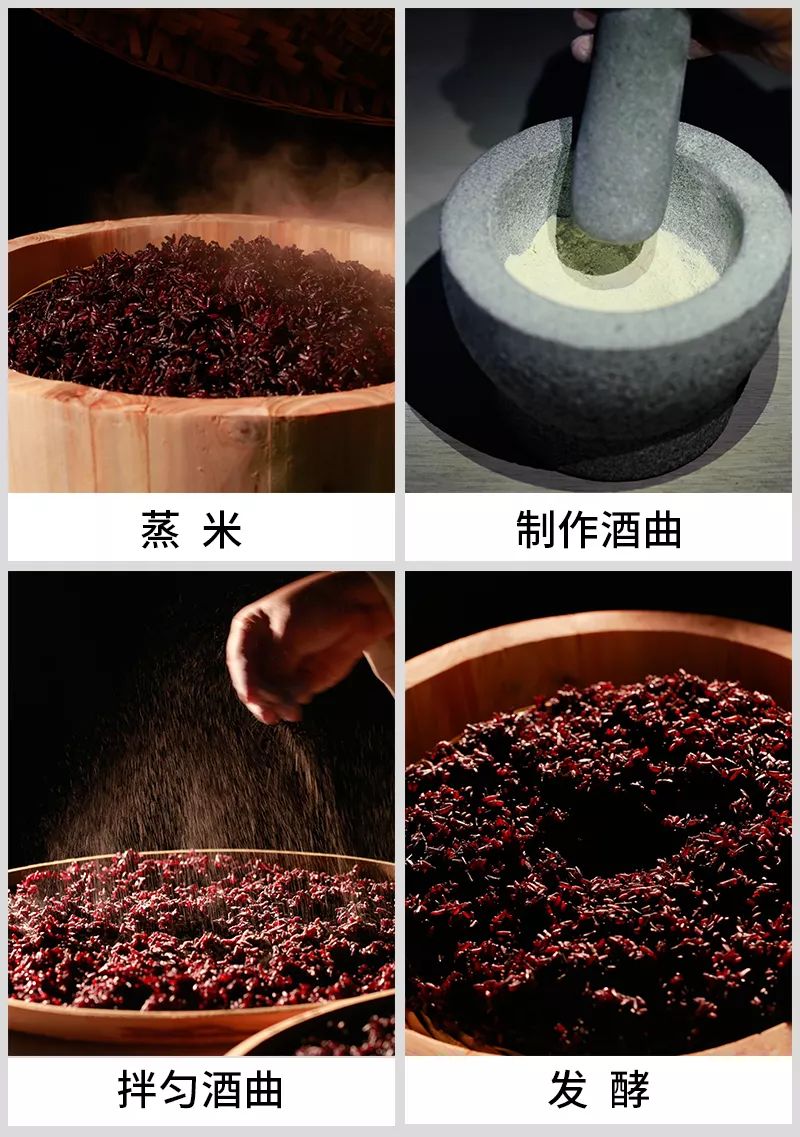 蒸 米

制作酒曲

拌匀酒曲

发 酵