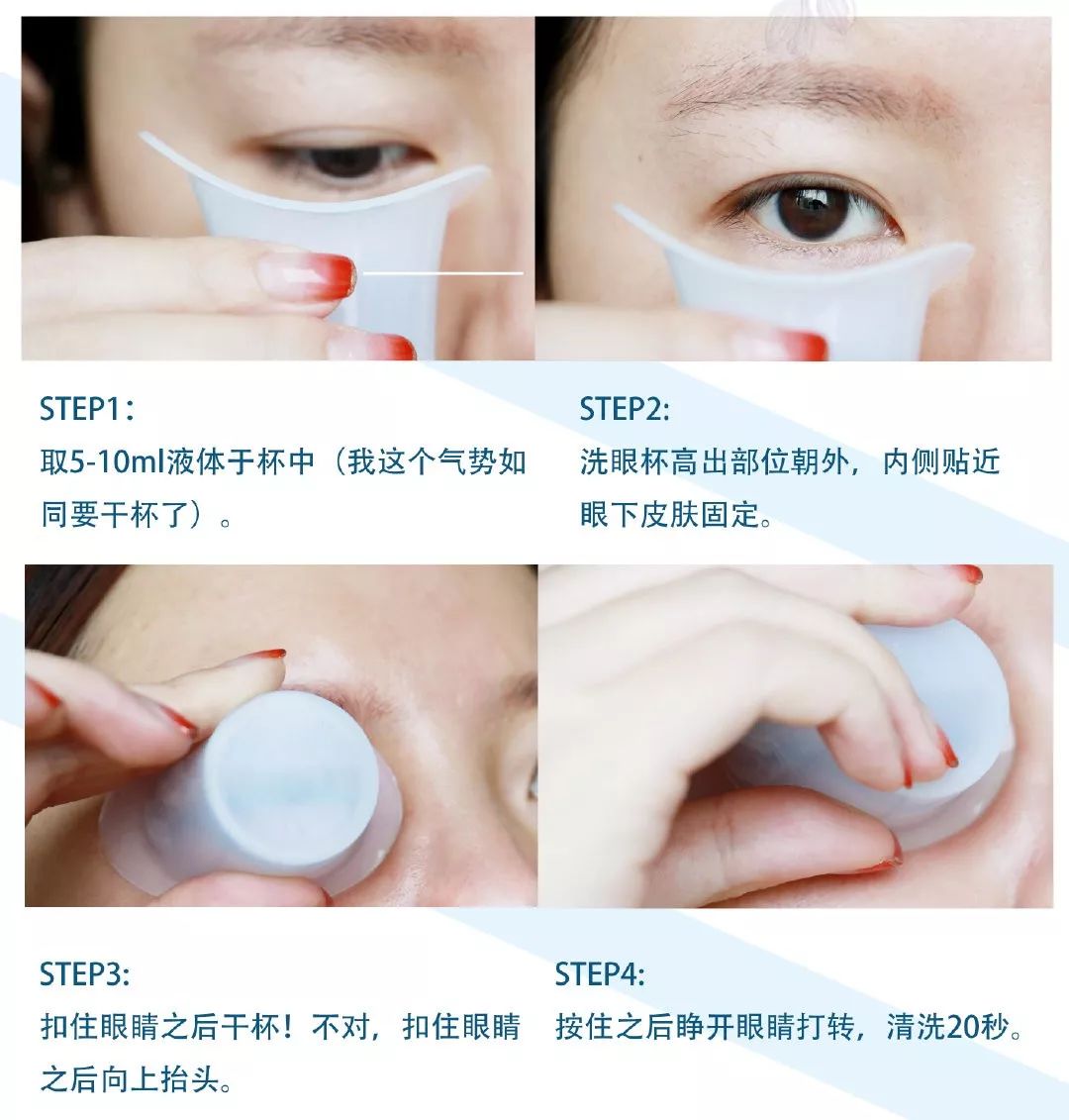 STEP1：
取5-10ml液体于杯中（我这个气势如同要干杯了）。

STEP2:
洗眼杯高出部位朝外，内侧贴近眼下皮肤固定。

STEP3:
扣住眼睛之后干杯！不对，扣住眼睛之后向上抬头。

STEP4:
按住之后睁开眼睛打转，清洗20秒。