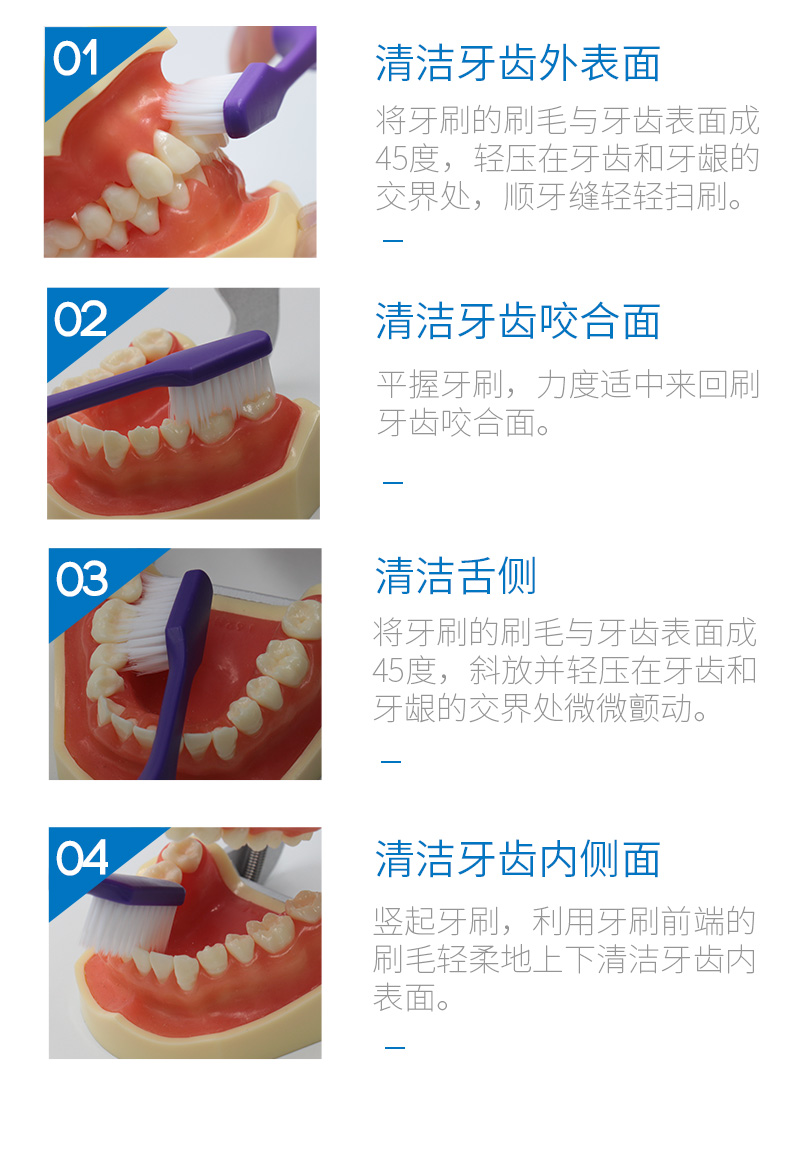 01

清洁牙齿外表面

将牙刷的刷毛与牙齿表面成45度，轻压在牙齿和牙龈的交界处，顺牙缝轻轻扫刷。

—

02

清洁牙齿咬合面

平握牙刷，力度适中来回刷牙齿咬合面。

—

03

清洁舌侧

将牙刷的刷毛与牙齿表面成45度，斜放并轻压在牙齿和牙龈的交界处微微颤动。

—

04

清洁牙齿内侧面

竖起牙刷，利用牙刷前端的刷毛轻柔地上下清洁牙齿内表面。

—