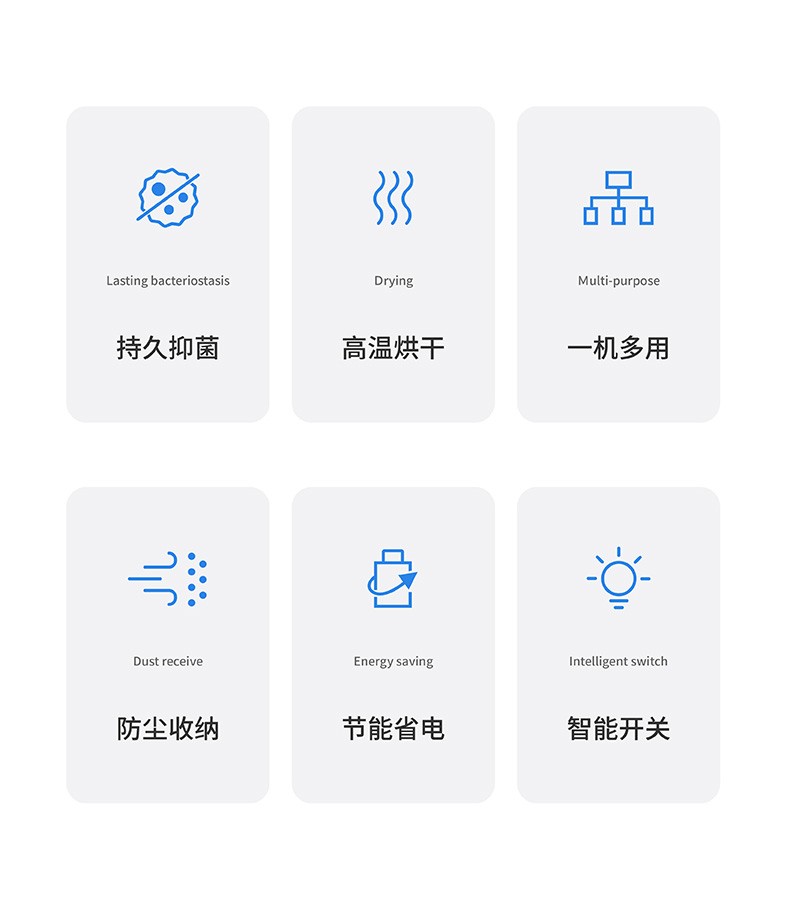 Lasting bacteriostasis

持久抑菌

Drying

高温烘干

Multi-purpose

一机多用

Dust receive

防尘收纳

Energy saving

节能省电

Intelligent switch

智能开关