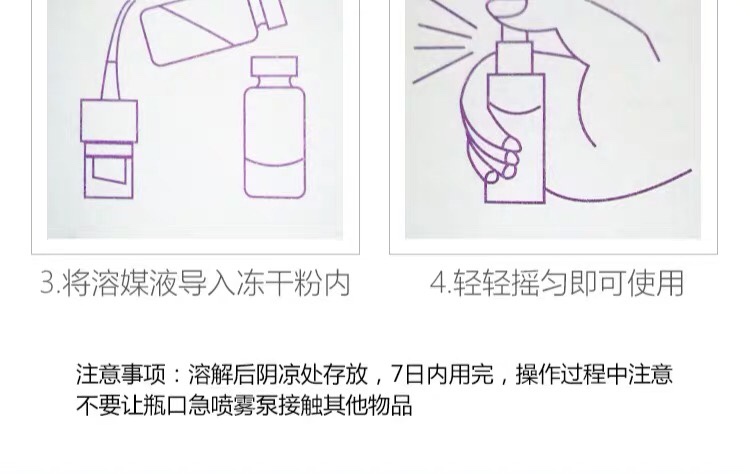 3.将溶媒液导入冻干粉内

4.轻轻摇匀即可使用

注意事项：溶解后阴凉处存放，7日内用完，操作过程中注意不要让瓶口急喷雾泵接触其他物品