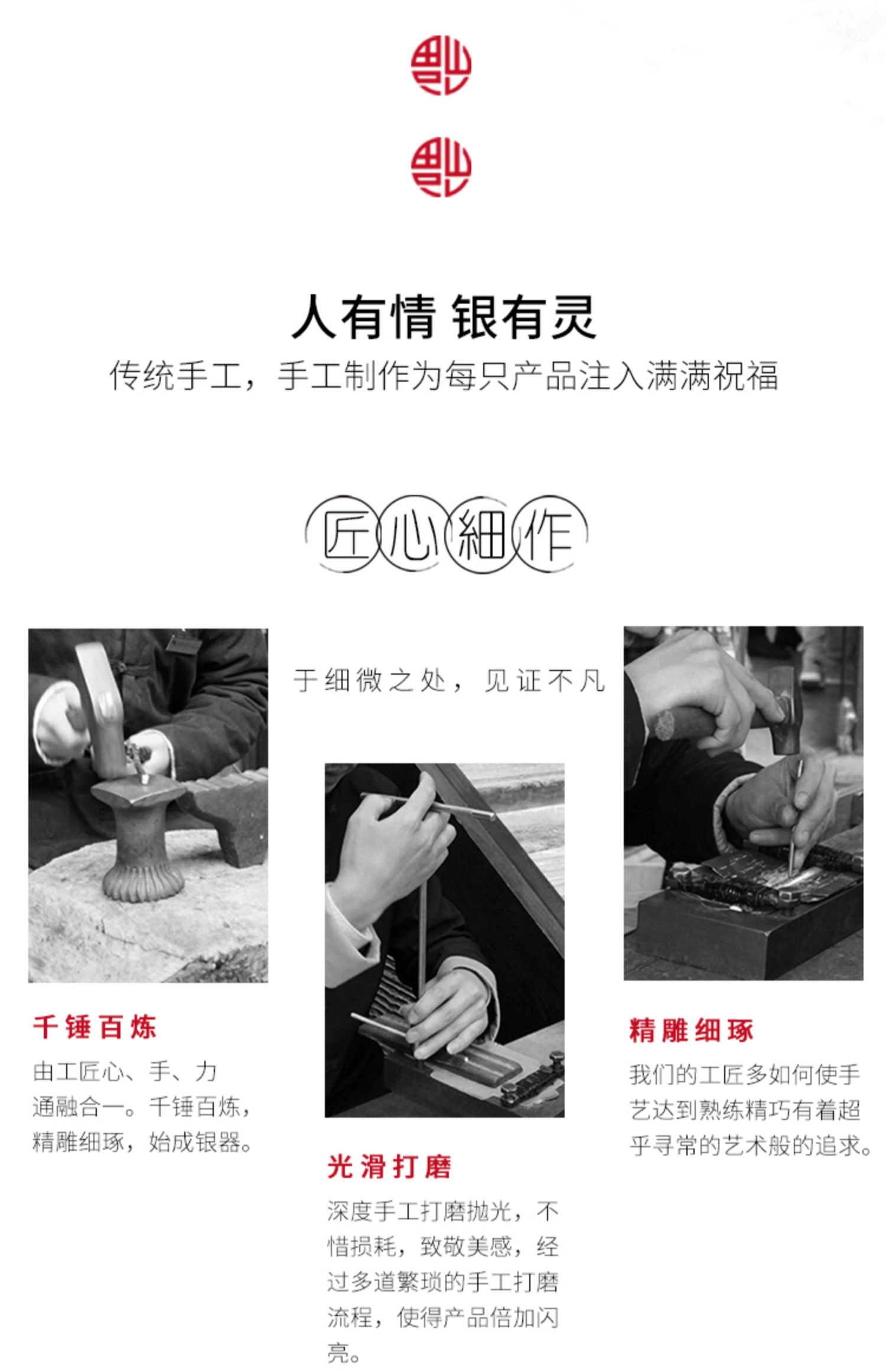 人有情 银有灵
传统手工，手工制作为每只产品注入满满祝福

匠心細作

于细微之处，见证不凡

千锤百炼
由工匠心、手、力通融合一。千锤百炼，精雕细琢，始成银器。

光滑打磨
深度手工打磨抛光，不惜损耗，致敬美感，经过多道繁琐的手工打磨流程，使得产品倍加闪亮。

精雕细琢
我们的工匠多如何使手艺达到熟练精巧有着超乎寻常的艺术般的追求。