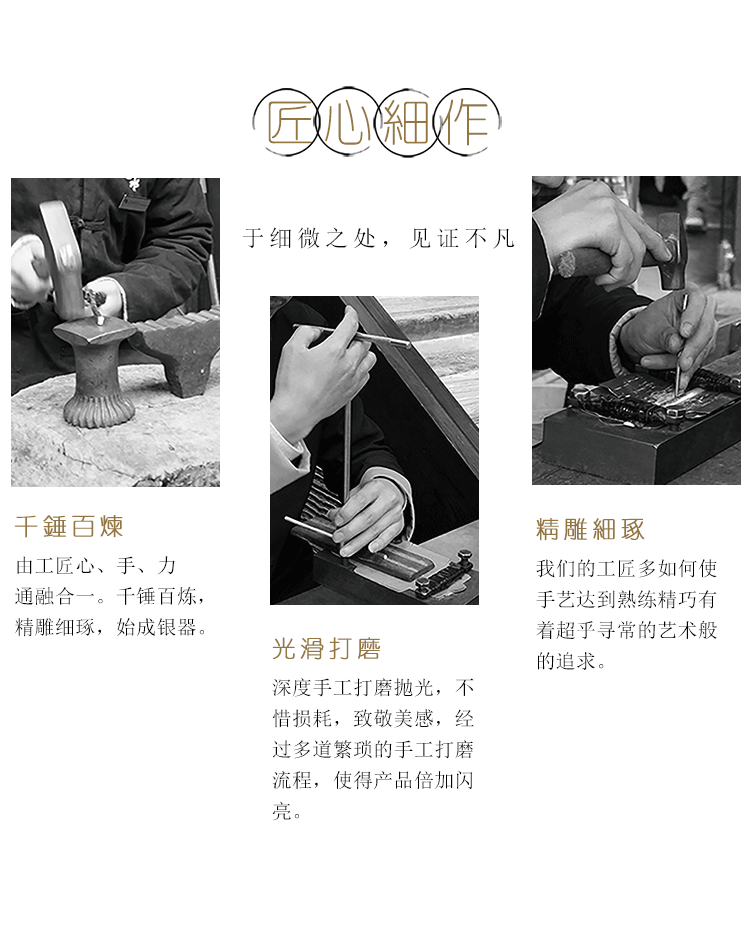 匠心細作

于细微之处，见证不凡

千錘百煉

由工匠心、手、力通融合一。千锤百炼，精雕细琢，始成银器。

光滑打磨

深度手工打磨抛光，不惜损耗，致敬美感，经过多道繁琐的手工打磨流程，使得产品倍加闪亮。

精雕細琢

我们的工匠多如何使手艺达到熟练精巧有着超乎寻常的艺术般的追求。