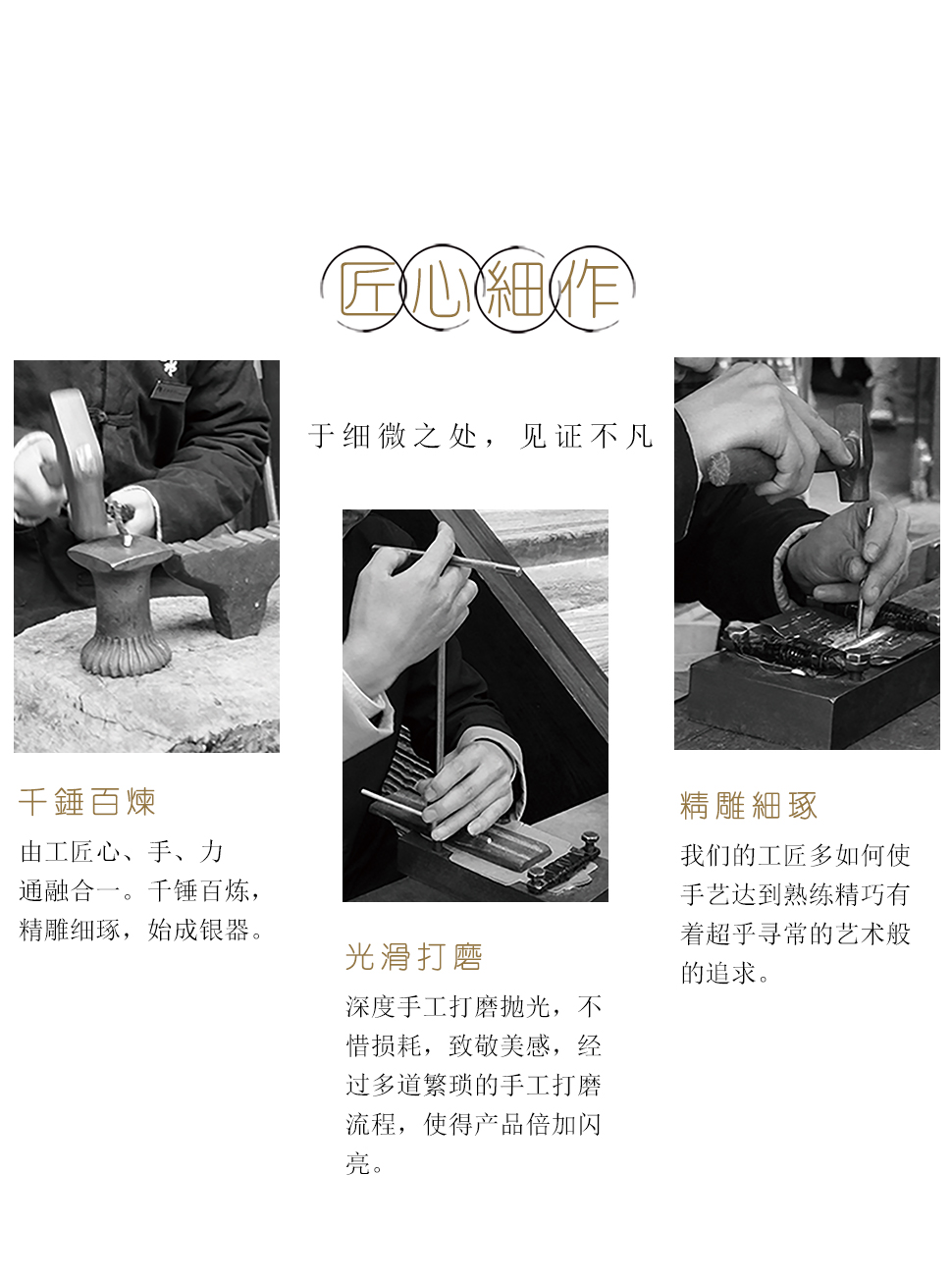 匠心細作

于细微之处，见证不凡

千錘百煉

由工匠心、手、力通融合一。千锤百炼，精雕细琢，始成银器。

光滑打磨

深度手工打磨抛光，不惜损耗，致敬美感，经过多道繁琐的手工打磨流程，使得产品倍加闪亮。

精雕細琢

我们的工匠多如何使手艺达到熟练精巧有着超乎寻常的艺术般的追求。