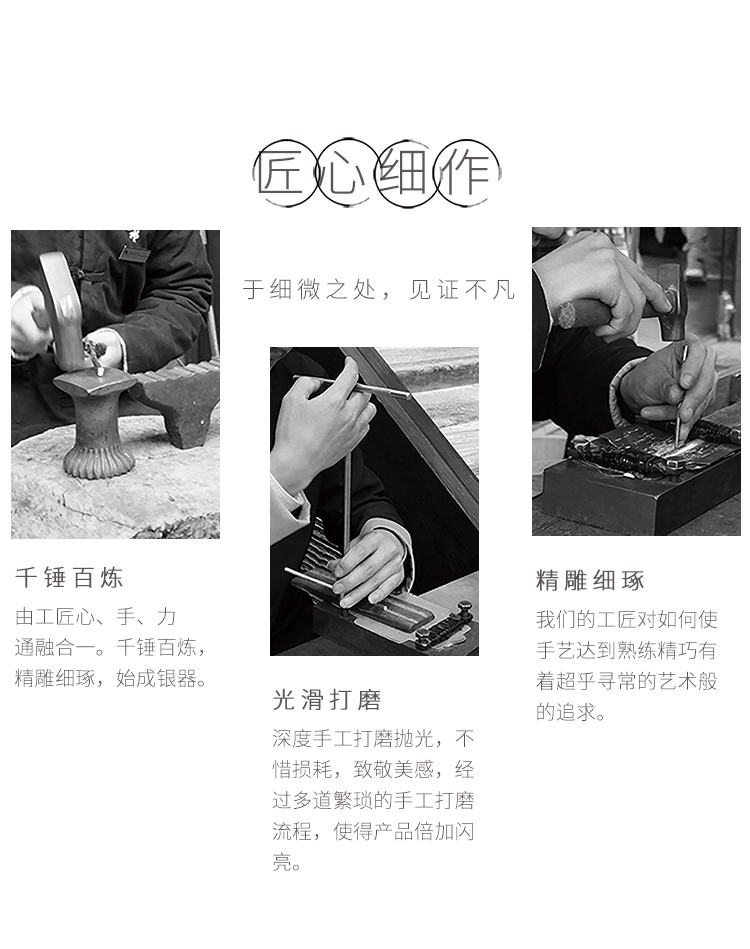 匠心细作

于细微之处，见证不凡

千锤百炼

由工匠心、手、力通融合一。千锤百炼，精雕细琢，始成银器。

光滑打磨

深度手工打磨抛光，不惜损耗，致敬美感，经过多道繁琐的手工打磨流程，使得产品倍加闪亮。

精雕细琢

我们的工匠对如何使手艺达到熟练精巧有着超乎寻常的艺术般的追求。