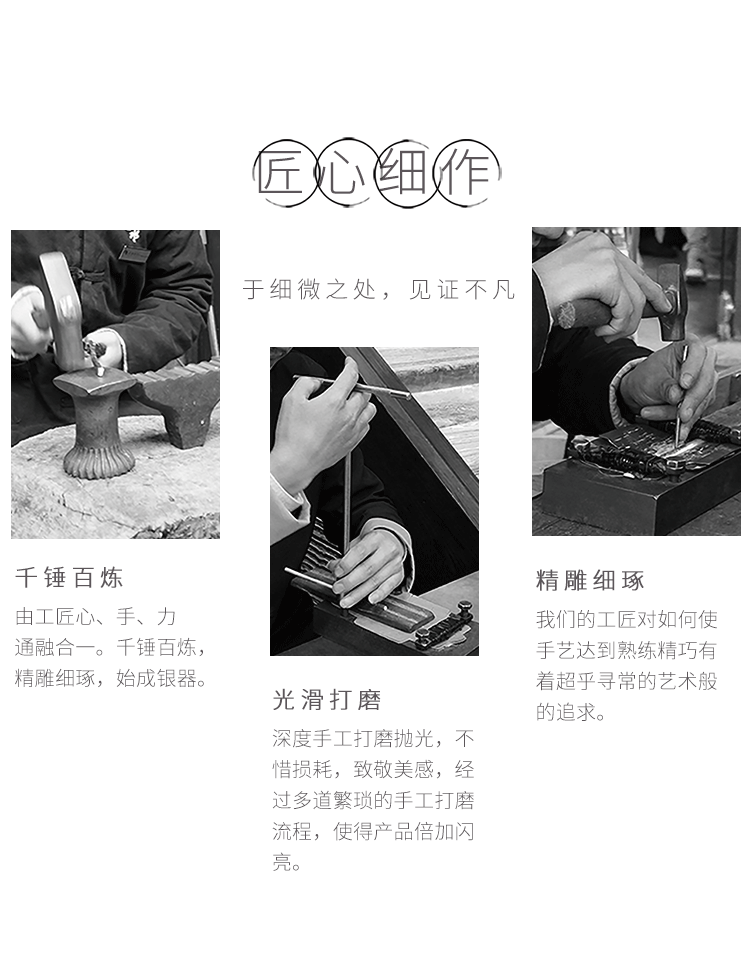 匠心细作

于细微之处，见证不凡

千锤百炼

由工匠心、手、力通融合一。千锤百炼，精雕细琢，始成银器。

光滑打磨

深度手工打磨抛光，不惜损耗，致敬美感，经过多道繁琐的手工打磨流程，使得产品倍加闪亮。

精雕细琢

我们的工匠对如何使手艺达到熟练精巧有着超乎寻常的艺术般的追求。