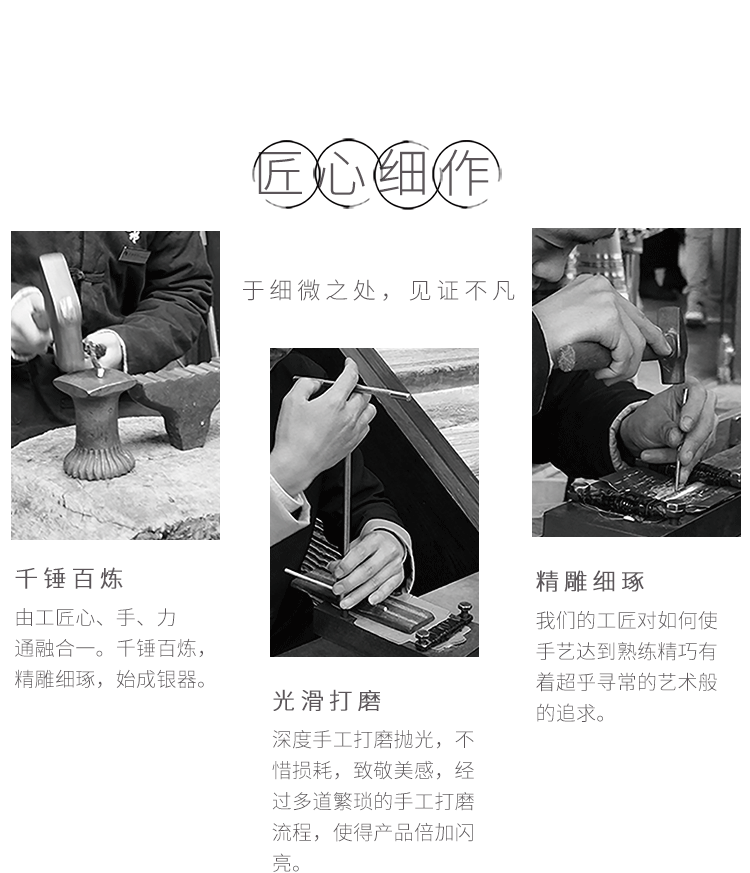 匠心细作

于细微之处，见证不凡

千锤百炼

由工匠心、手、力通融合一。千锤百炼，精雕细琢，始成银器。

光滑打磨

深度手工打磨抛光，不惜损耗，致敬美感，经过多道繁琐的手工打磨流程，使得产品倍加闪亮。

精雕细琢

我们的工匠对如何使手艺达到熟练精巧有着超乎寻常的艺术般的追求。