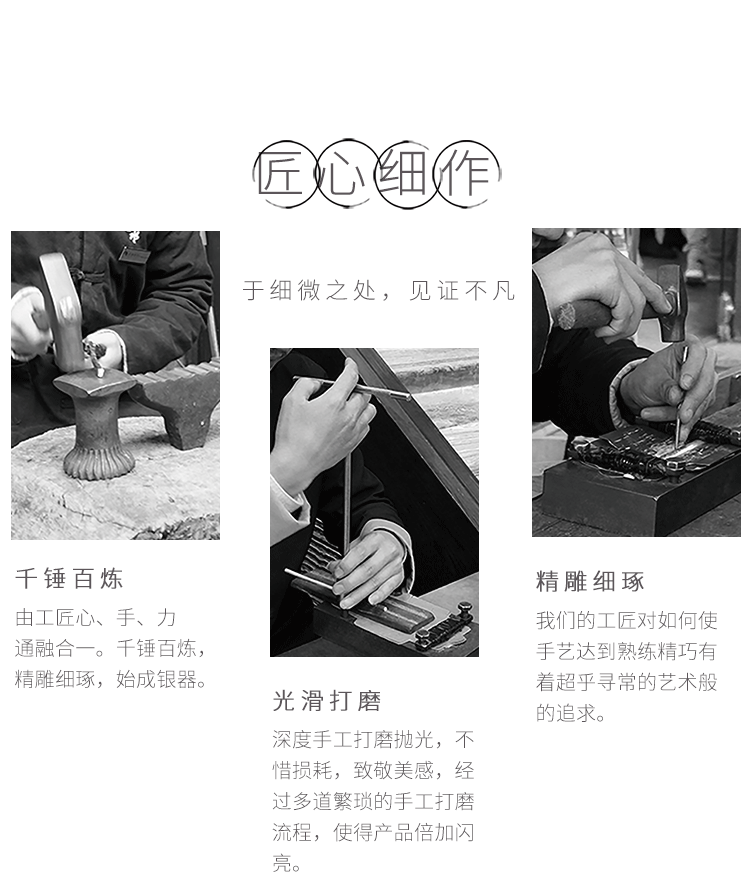 匠心细作

于细微之处，见证不凡

千锤百炼

由工匠心、手、力通融合一。千锤百炼，精雕细琢，始成银器。

光滑打磨

深度手工打磨抛光，不惜损耗，致敬美感，经过多道繁琐的手工打磨流程，使得产品倍加闪亮。

精雕细琢

我们的工匠对如何使手艺达到熟练精巧有着超乎寻常的艺术般的追求。