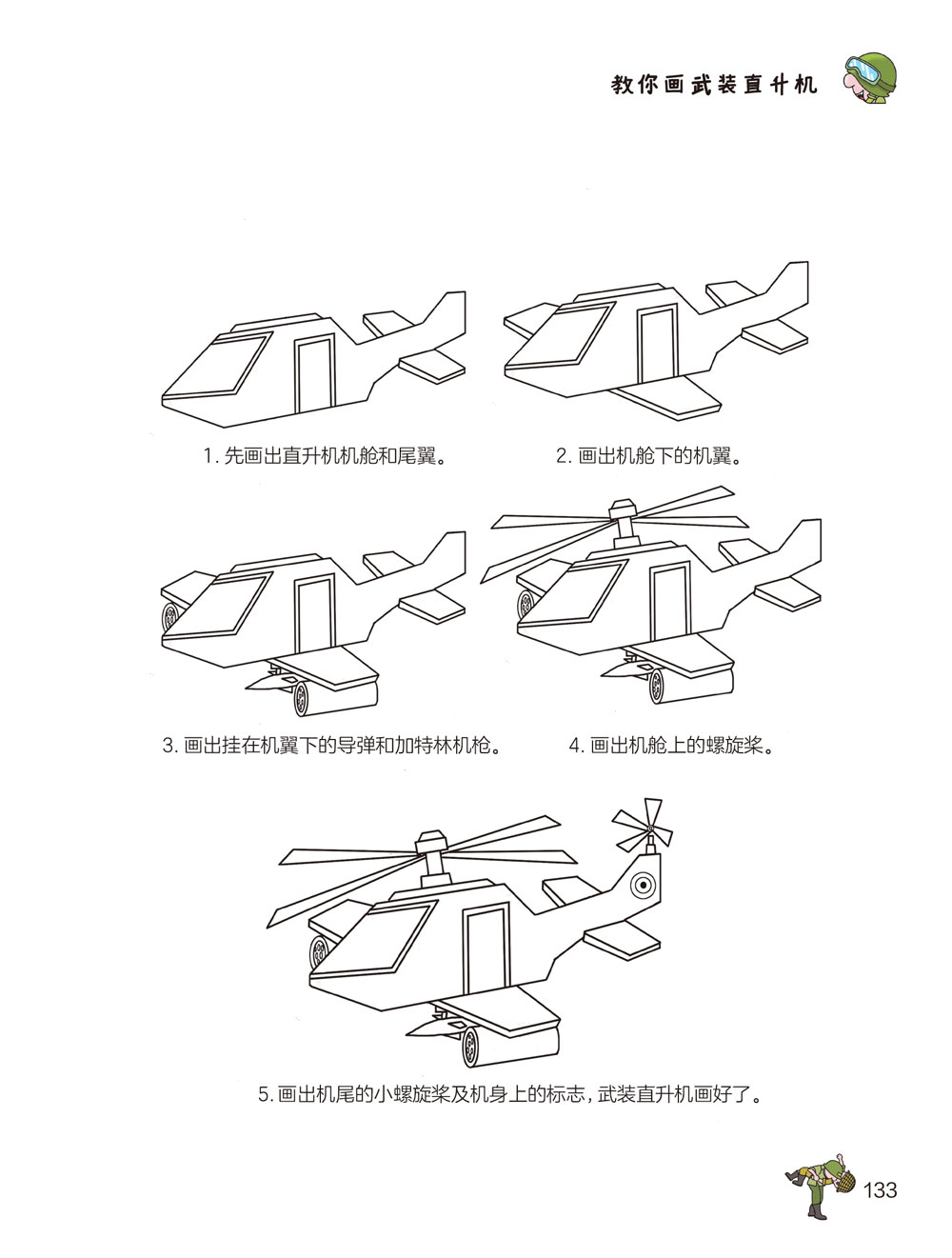 教你画武装直升机

1. 先画出直升机机舱和尾翼。

2. 画出机舱下的机翼。

3. 画出挂在机翼下的导弹和加特林机枪。

4. 画出机舱上的螺旋桨。

5. 画出机尾的小螺旋桨及机身上的标志，武装直升机画好了。

133