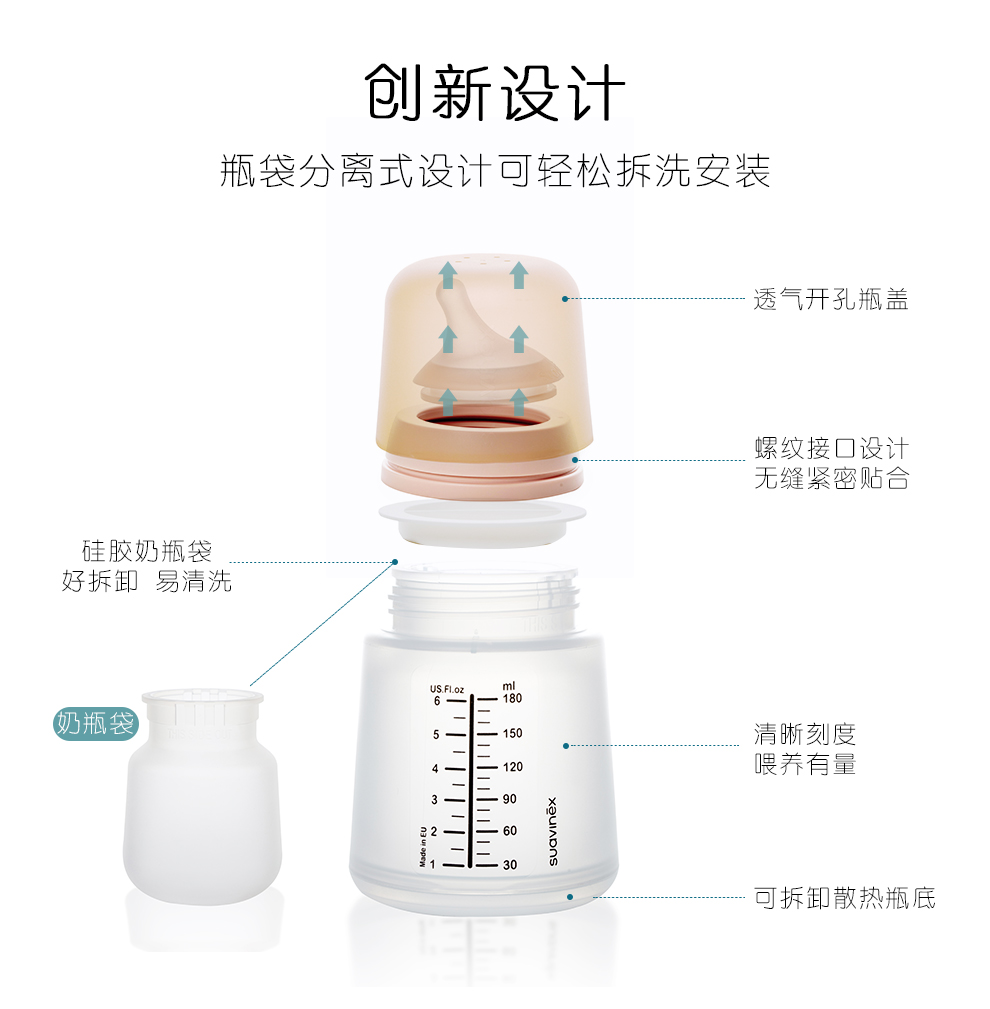 创新设计

瓶袋分离式设计可轻松拆洗安装

透气开孔瓶盖

螺纹接口设计
无缝紧密贴合

硅胶奶瓶袋
好拆卸 易清洗

奶瓶袋

US.Fl.oz
6
5
4
3
2
1
ml
180
150
120
90
60
30
Made in EU
suavinex

清晰刻度
喂养有量

可拆卸散热瓶底