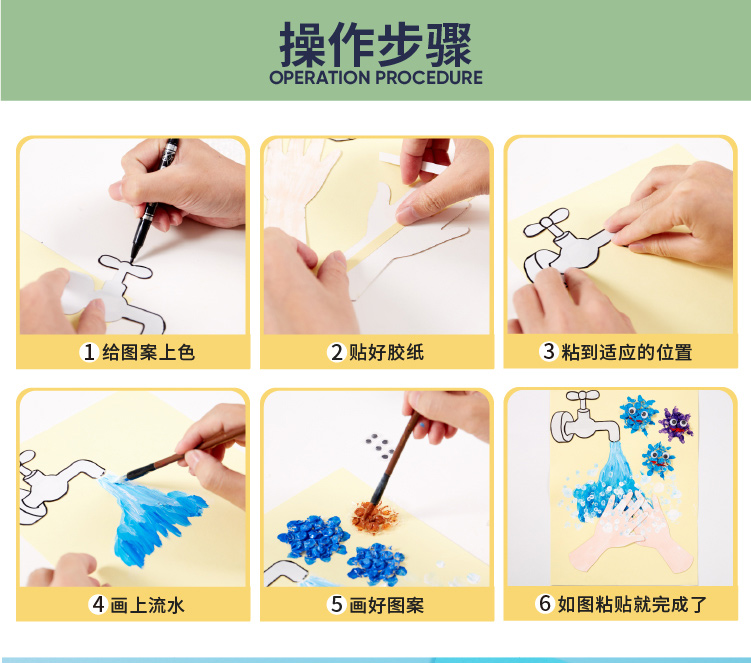 操作步骤
OPERATION PROCEDURE

1 给图案上色

2 贴好胶纸

3 粘到适应的位置

4 画上流水

5 画好图案

6 如图粘贴就完成了