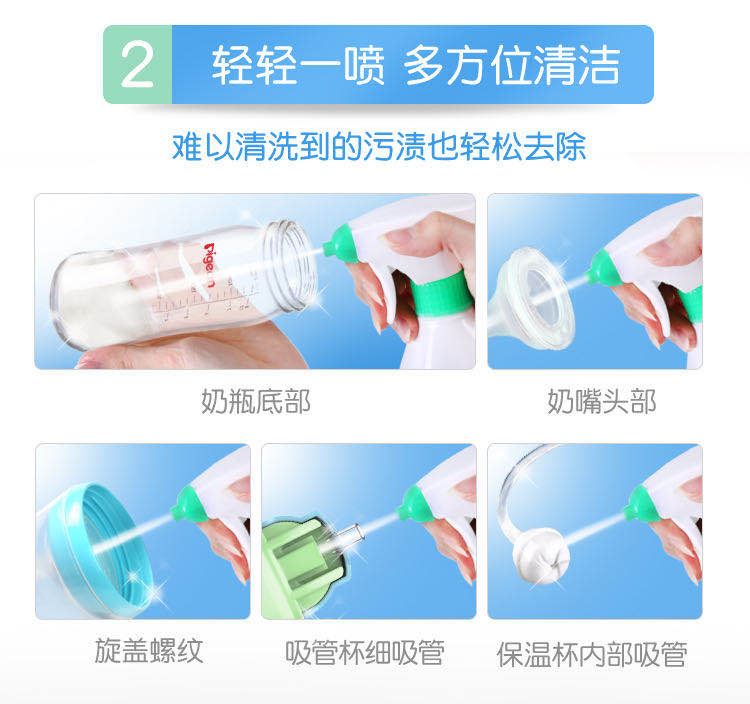 2 轻轻一喷 多方位清洁

难以清洗到的污渍也轻松去除

pigeon

奶瓶底部

奶嘴头部

旋盖螺纹

吸管杯细吸管

保温杯内部吸管