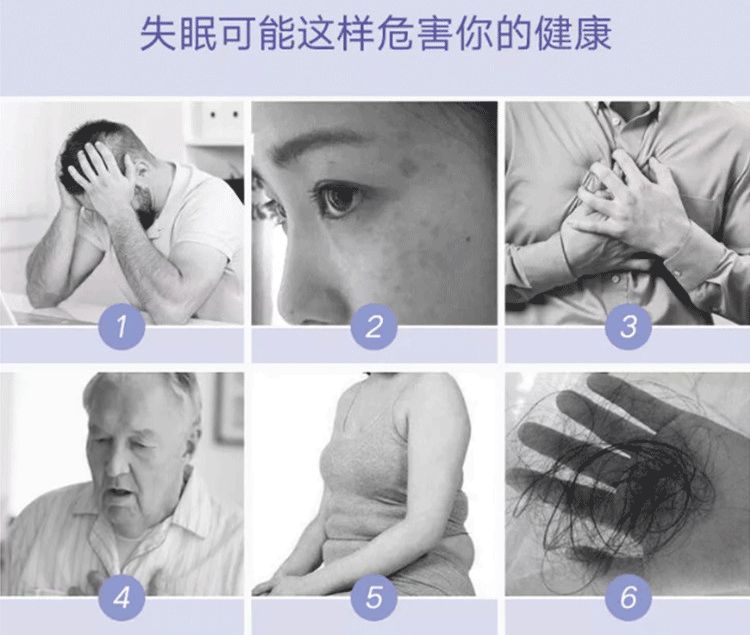 失眠可能这样危害你的健康

1

2

3

4

5

6