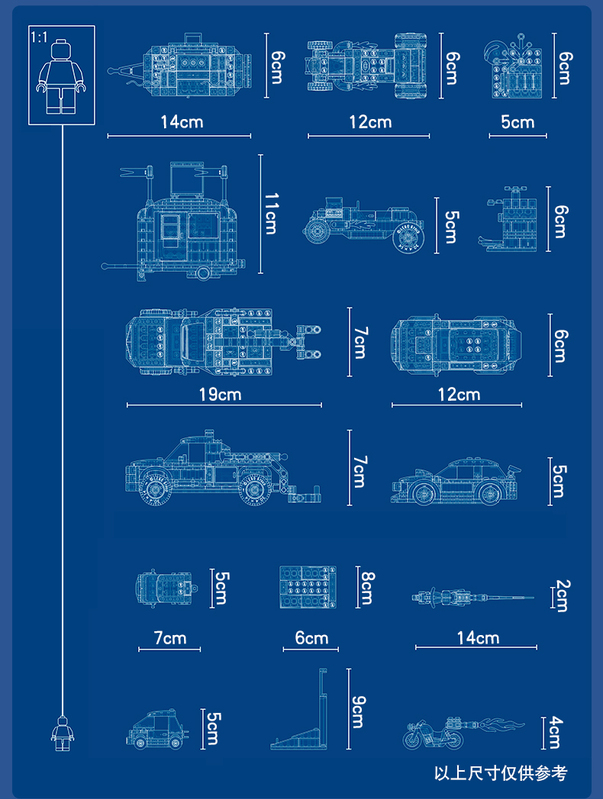 1:1

6cm

14cm

6cm

12cm

6cm

5cm

11cm

5cm

6cm

7cm

19cm

6cm

12cm

7cm

5cm

5cm

7cm

8cm

6cm

2cm

14cm

5cm

9cm

4cm

以上尺寸仅供参考