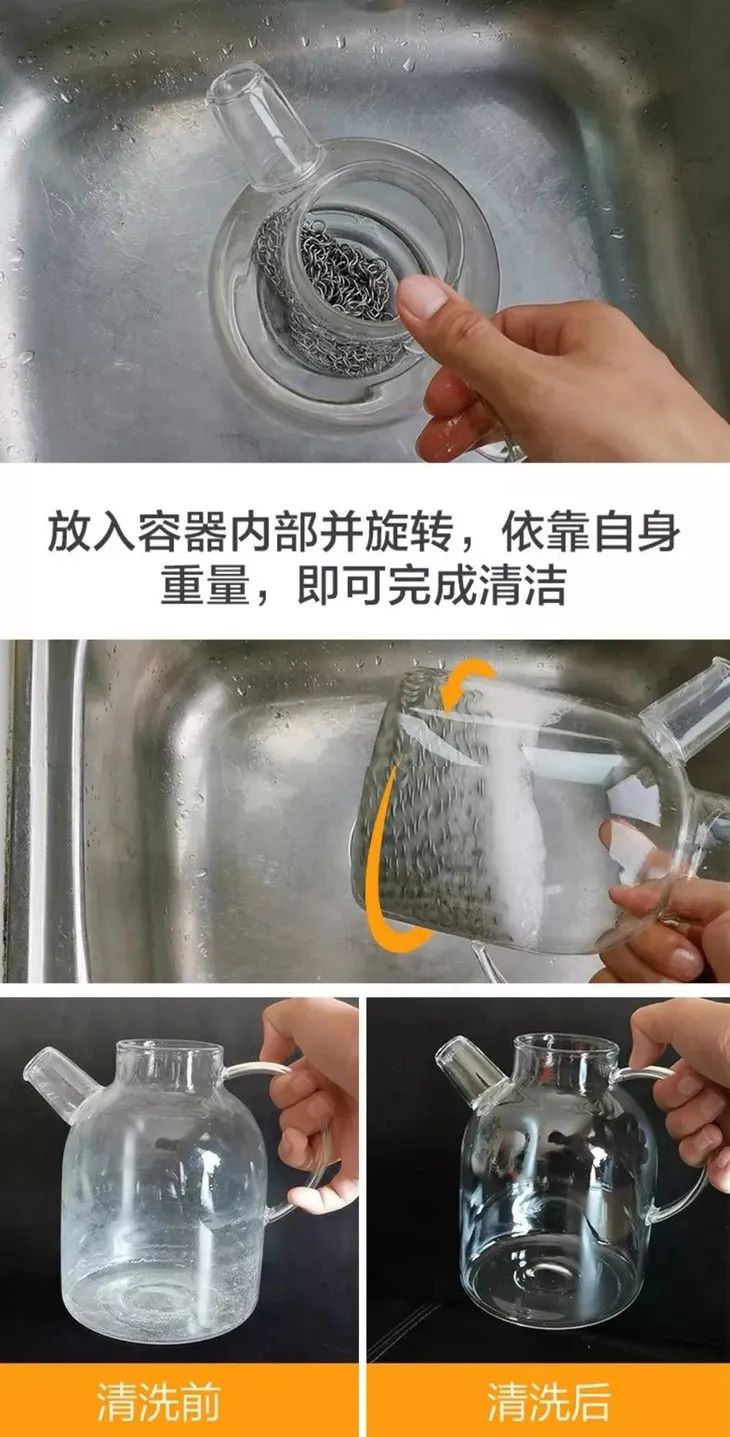 放入容器内部并旋转，依靠自身重量，即可完成清洁

清洗前

清洗后