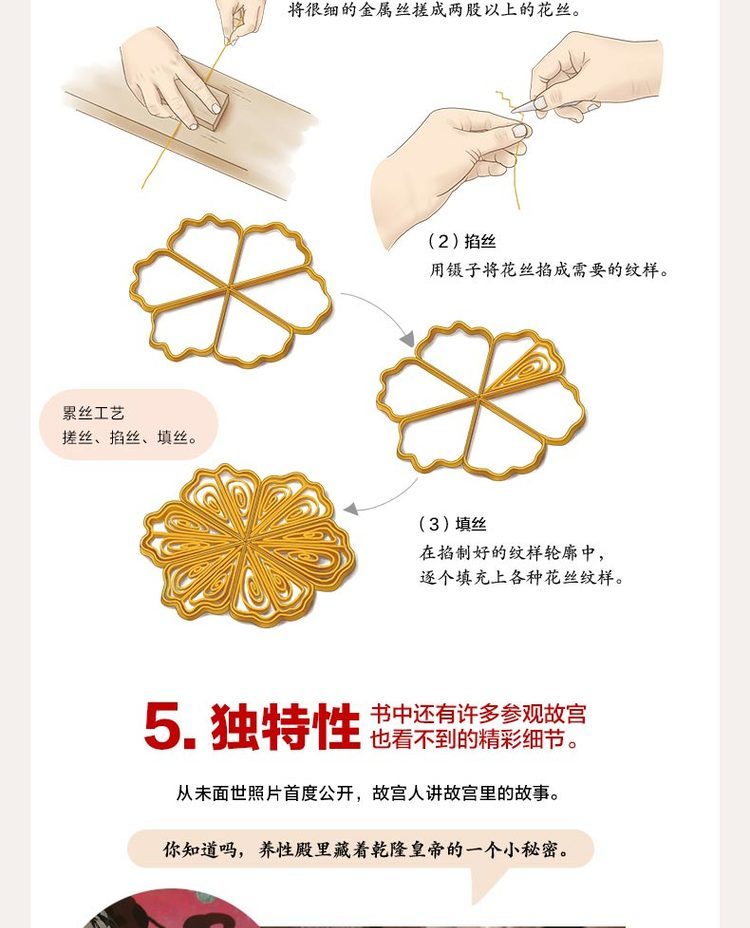 将很细的金属丝搓成两股以上的花丝。

（2）掐丝
用镊子将花丝掐成需要的纹样。

累丝工艺
搓丝、掐丝、填丝。

（3）填丝
在掐制好的纹样轮廓中，逐个填充上各种花丝纹样。

5. 独特性 书中还有许多参观故宫也看不到的精彩细节。

从未面世照片首度公开，故宫人讲故宫里的故事。

你知道吗，养性殿里藏着乾隆皇帝的一个小秘密。