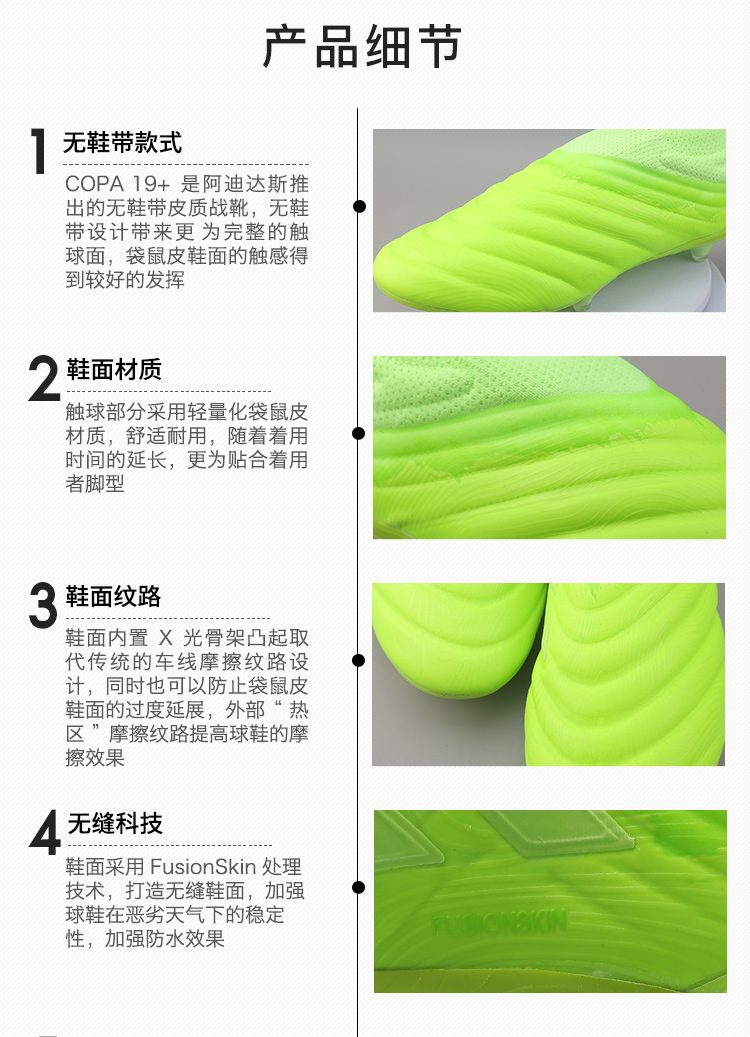 产品细节

1 无鞋带款式

COPA 19+ 是阿迪达斯推出的无鞋带皮质战靴，无鞋带设计带来更 为完整的触球面，袋鼠皮鞋面的触感得到较好的发挥

2 鞋面材质

触球部分采用轻量化袋鼠皮材质，舒适耐用，随着着用时间的延长，更为贴合着用者脚型

3 鞋面纹路

鞋面内置 X 光骨架凸起取代传统的车线摩擦纹路设计，同时也可以防止袋鼠皮鞋面的过度延展，外部“ 热区 ”摩擦纹路提高球鞋的摩擦效果

4 无缝科技

鞋面采用 FusionSkin 处理技术，打造无缝鞋面，加强球鞋在恶劣天气下的稳定性，加强防水效果

FUSIONSKIN