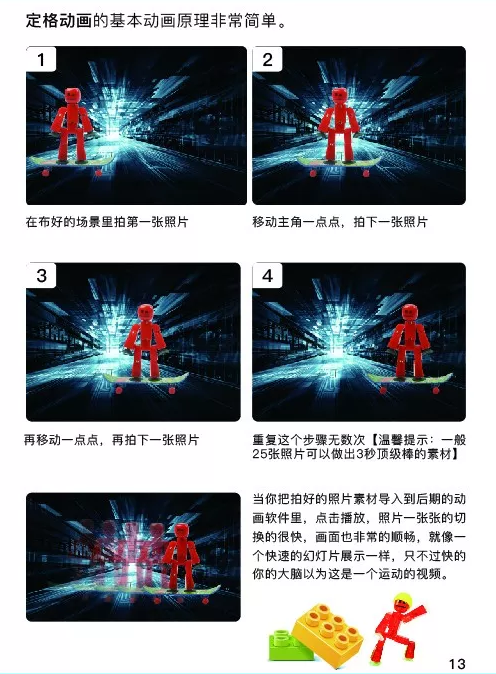 定格动画的基本动画原理非常简单。

1

在布好的场景里拍第一张照片

2

移动主角一点点，拍下一张照片

3

再移动一点点，再拍下一张照片

4

重复这个步骤无数次【温馨提示：一般25张照片可以做出3秒顶级棒的素材】

当你把拍好的照片素材导入到后期的动画软件里，点击播放，照片一张张的切换的很快，画面也非常的顺畅，就像一个快速的幻灯片展示一样，只不过快的你的大脑以为这是一个运动的视频。

13