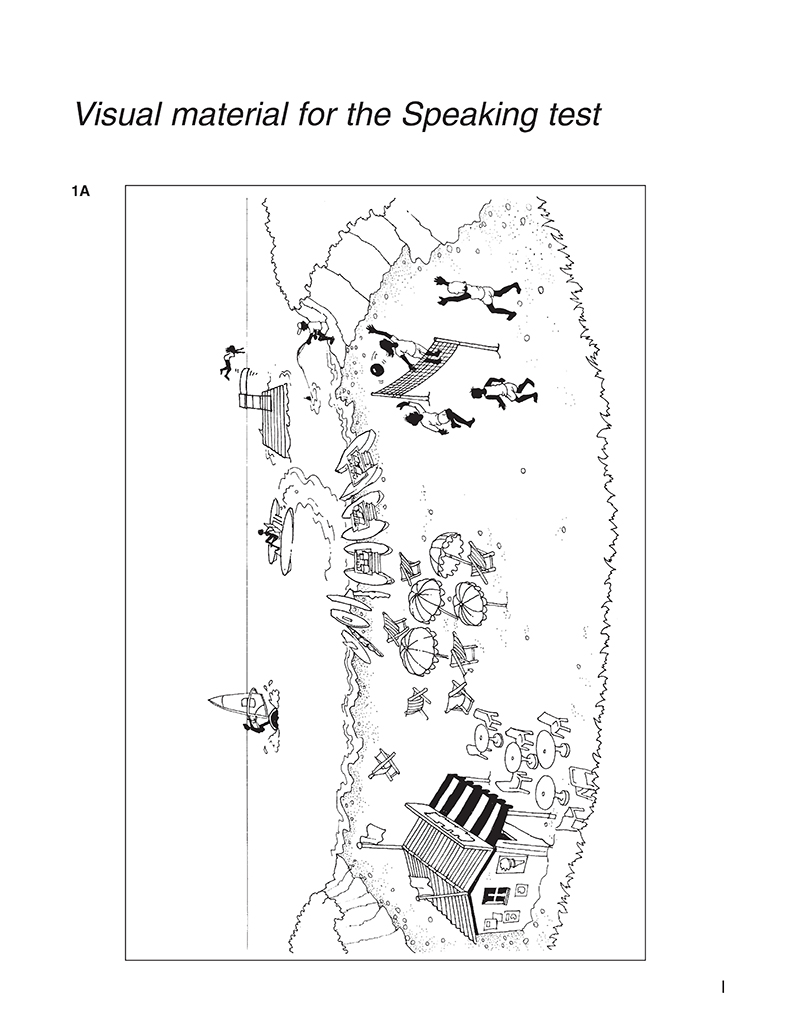 Visual material for the Speaking test

1A

I