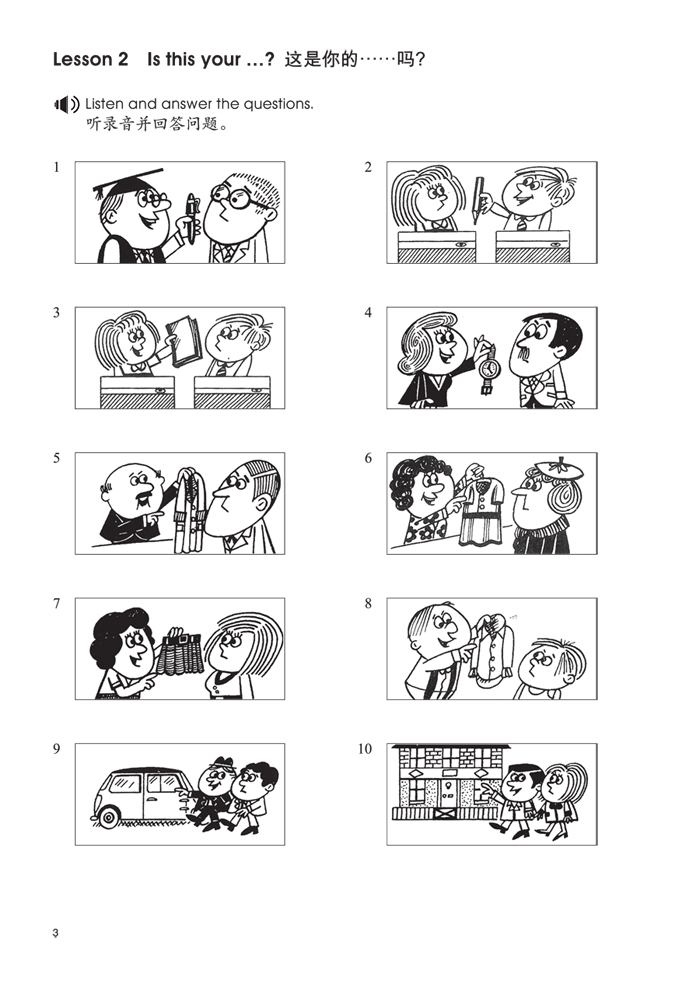 Lesson 2 Is this your …? 这是你的……吗?

Listen and answer the questions.
听录音并回答问题。

1

2

3

4

5

6

7

8

9

10

3