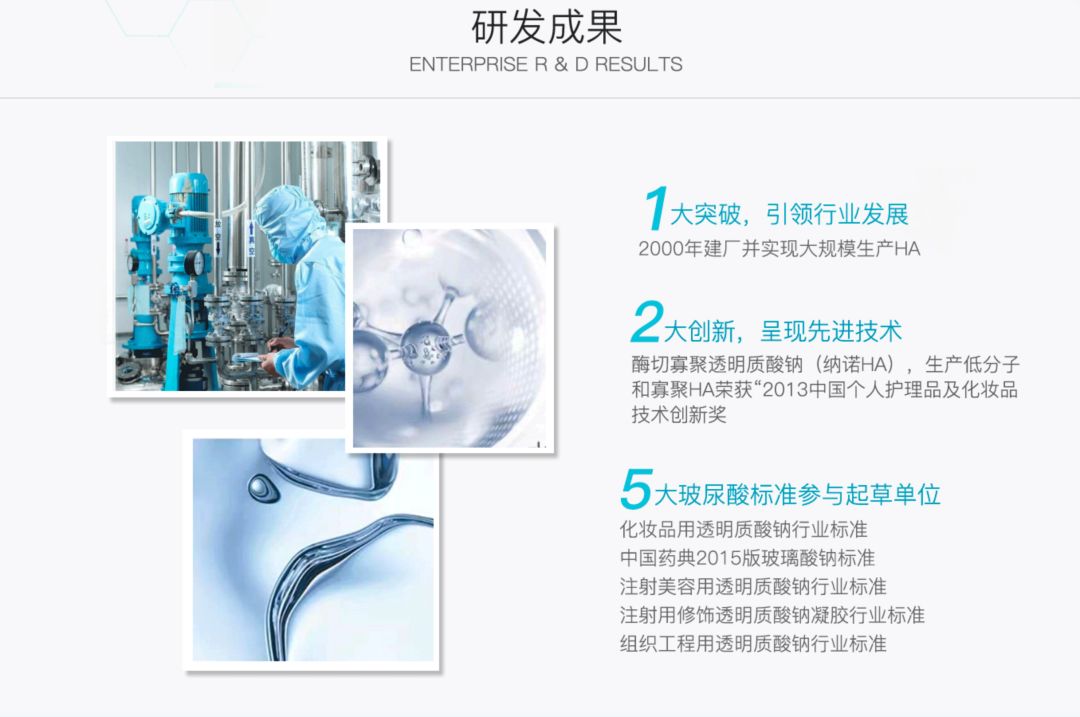 研发成果
ENTERPRISE R & D RESULTS

1大突破，引领行业发展
2000年建厂并实现大规模生产HA

2大创新，呈现先进技术
酶切寡聚透明质酸钠（纳诺HA），生产低分子和寡聚HA荣获“2013中国个人护理品及化妆品技术创新奖

5大玻尿酸标准参与起草单位
化妆品用透明质酸钠行业标准
中国药典2015版玻璃酸钠标准
注射美容用透明质酸钠行业标准
注射用修饰透明质酸钠凝胶行业标准
组织工程用透明质酸钠行业标准