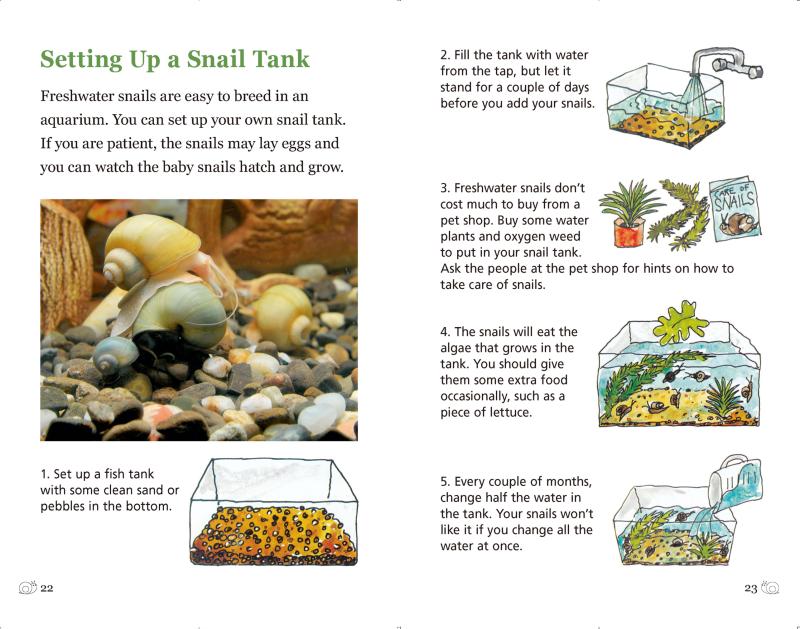 Setting Up a Snail Tank

Freshwater snails are easy to breed in an aquarium. You can set up your own snail tank. If you are patient, the snails may lay eggs and you can watch the baby snails hatch and grow.

1. Set up a fish tank with some clean sand or pebbles in the bottom.

22

2. Fill the tank with water from the tap, but let it stand for a couple of days before you add your snails.

3. Freshwater snails don't cost much to buy from a pet shop. Buy some water plants and oxygen weed to put in your snail tank. Ask the people at the pet shop for hints on how to take care of snails.

CARE OF SNAILS

4. The snails will eat the algae that grows in the tank. You should give them some extra food occasionally, such as a piece of lettuce.

5. Every couple of months, change half the water in the tank. Your snails won't like it if you change all the water at once.

23