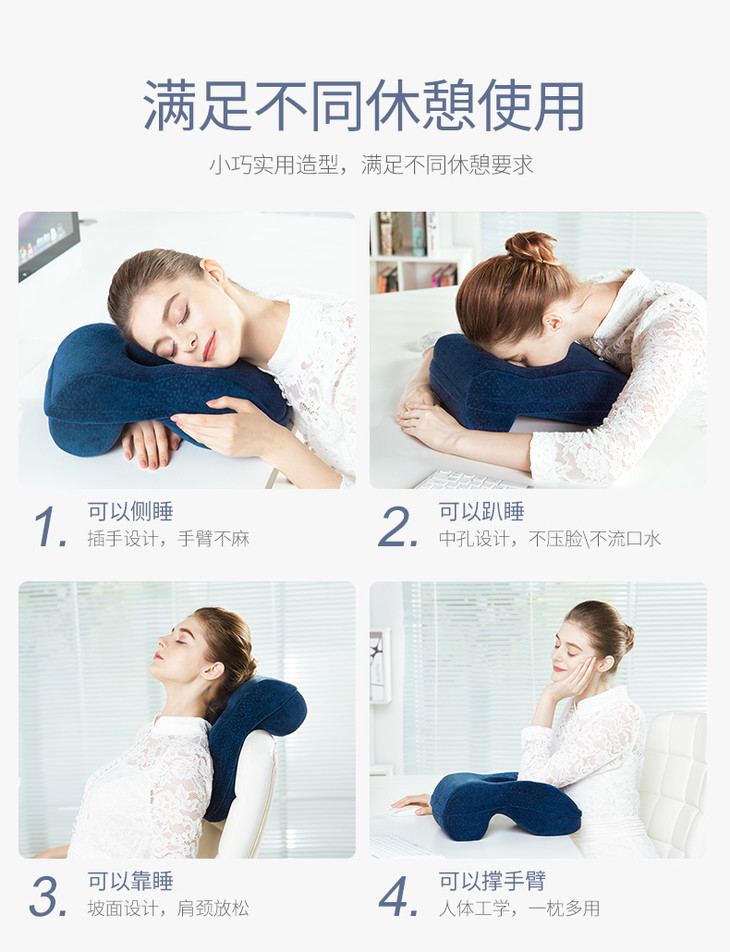 满足不同休憩使用

小巧实用造型，满足不同休憩要求

1. 可以侧睡
插手设计，手臂不麻

2. 可以趴睡
中孔设计，不压脸\不流口水

3. 可以靠睡
坡面设计，肩颈放松

4. 可以撑手臂
人体工学，一枕多用