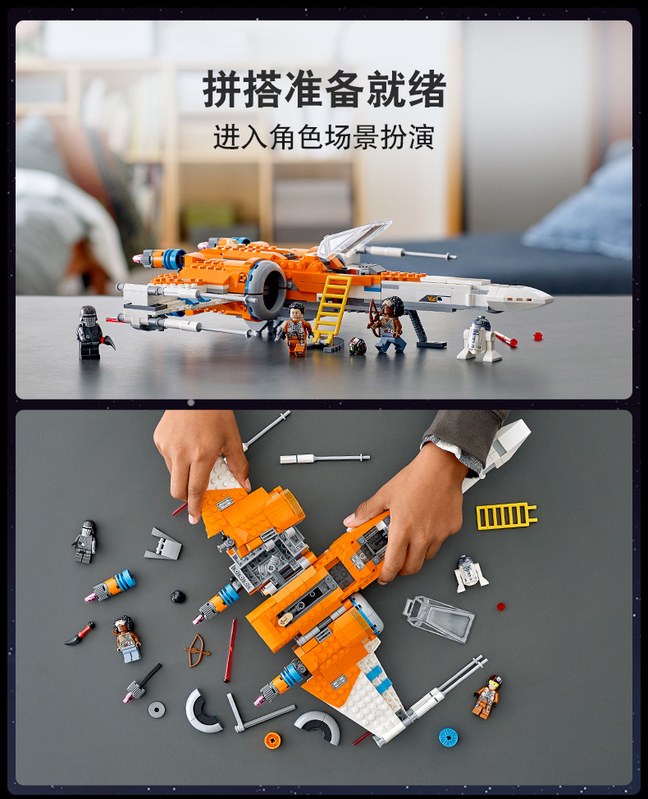 拼搭准备就绪
进入角色场景扮演