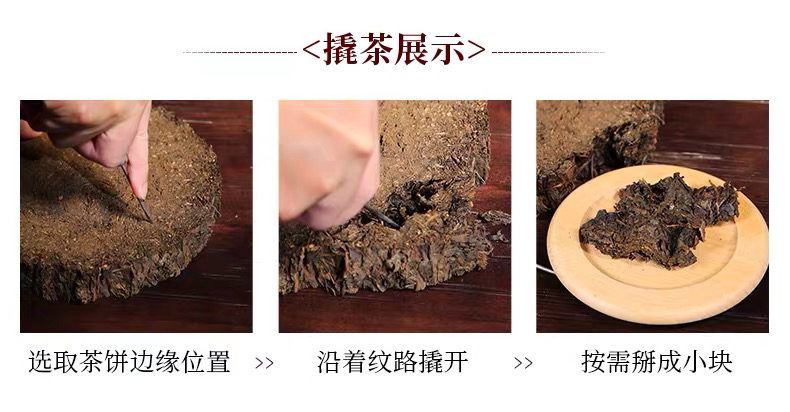 <撬茶展示>

选取茶饼边缘位置 >> 沿着纹路撬开 >> 按需掰成小块