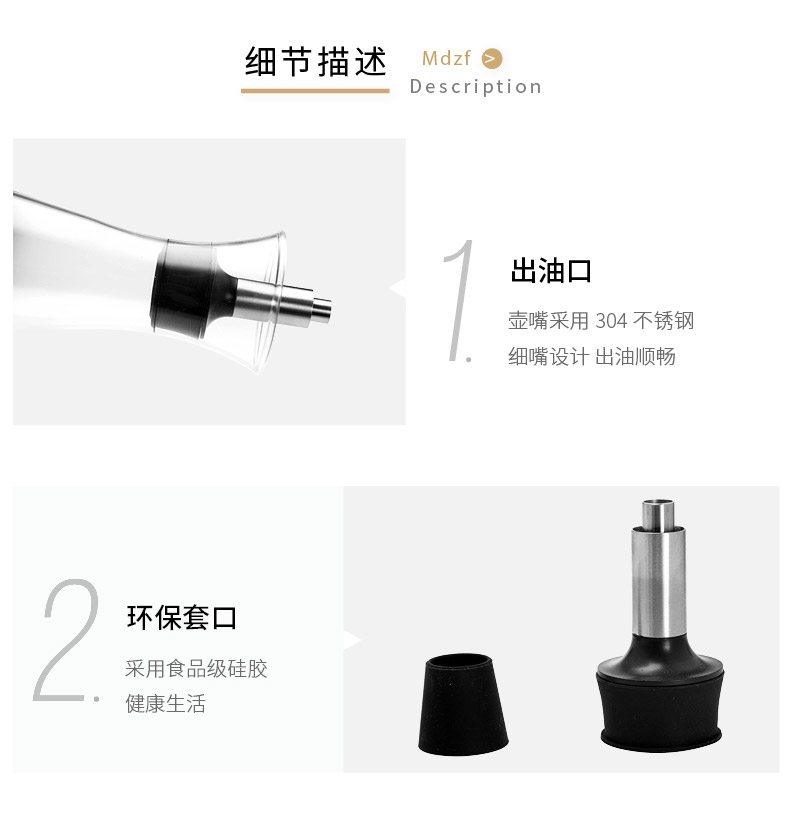 细节描述

Mdzf >
Description

1.

出油口

壶嘴采用 304 不锈钢
细嘴设计 出油顺畅

2.

环保套口

采用食品级硅胶
健康生活