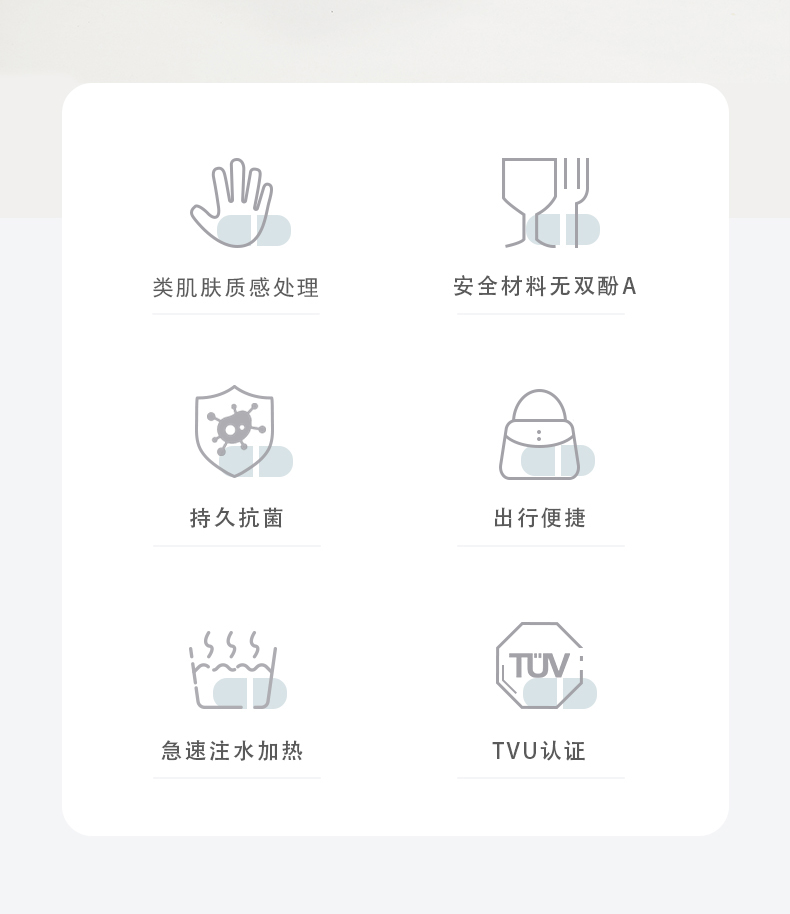 类肌肤质感处理

安全材料无双酚A

持久抗菌

出行便捷

急速注水加热

TÜV

TVU认证