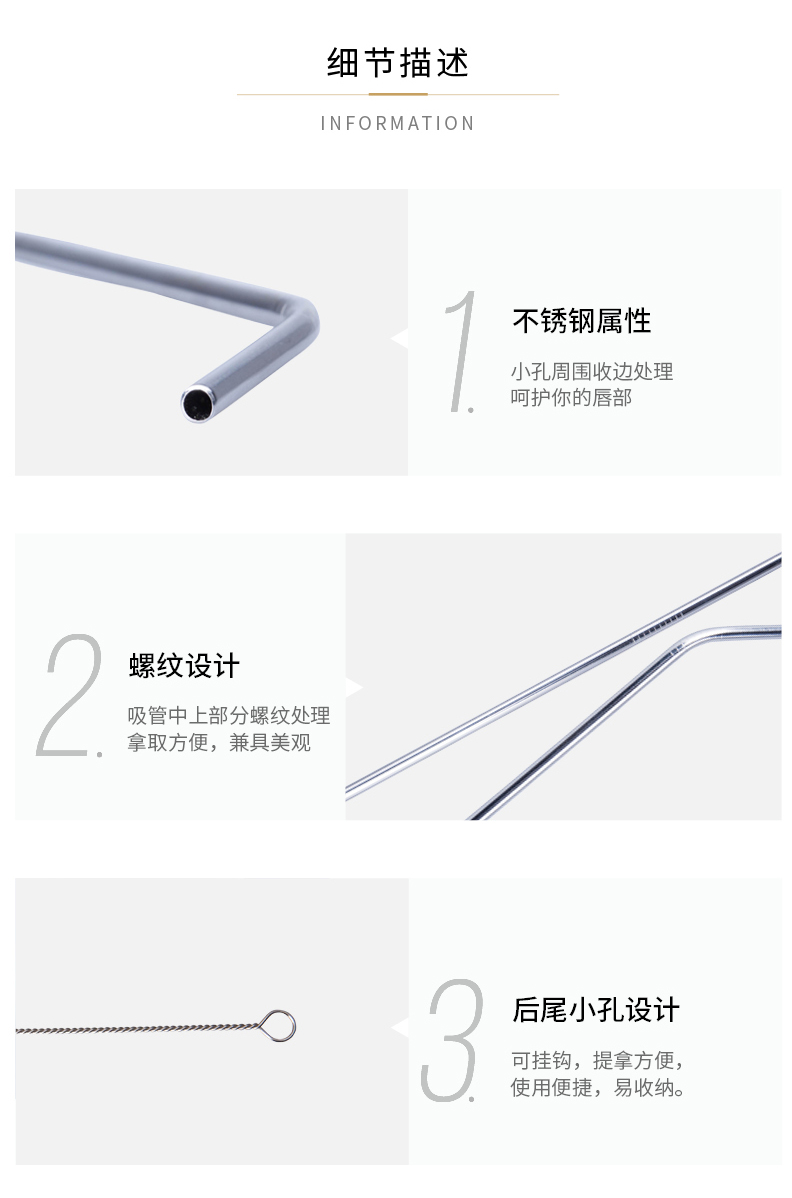 细节描述

INFORMATION

1.

不锈钢属性

小孔周围收边处理
呵护你的唇部

2.

螺纹设计

吸管中上部分螺纹处理
拿取方便，兼具美观

3.

后尾小孔设计

可挂钩，提拿方便，
使用便捷，易收纳。