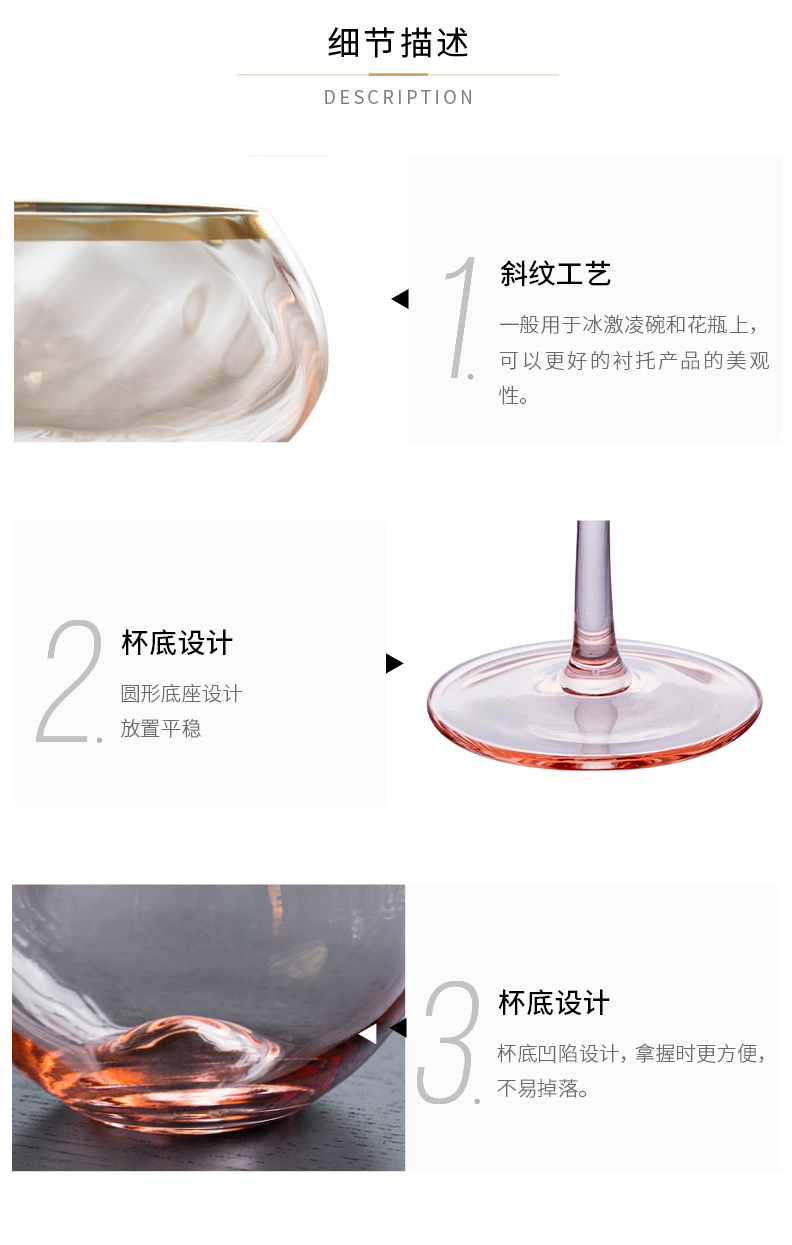 细节描述

DESCRIPTION

1.

斜纹工艺

一般用于冰激凌碗和花瓶上，可以更好的衬托产品的美观性。

2.

杯底设计

圆形底座设计
放置平稳

3.

杯底设计

杯底凹陷设计，拿握时更方便，不易掉落。