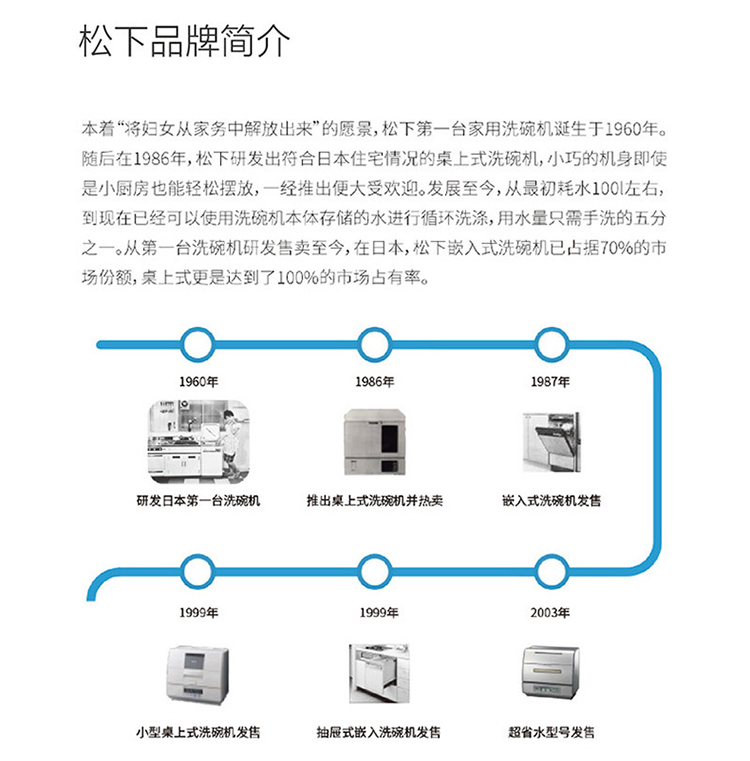 松下品牌简介

本着“将妇女从家务中解放出来”的愿景，松下第一台家用洗碗机诞生于1960年。随后在1986年，松下研发出符合日本住宅情况的桌上式洗碗机，小巧的机身即使是小厨房也能轻松摆放，一经推出便大受欢迎。发展至今，从最初耗水100l左右，到现在已经可以使用洗碗机本体存储的水进行循环洗涤，用水量只需手洗的五分之一。从第一台洗碗机研发售卖至今，在日本，松下嵌入式洗碗机已占据70%的市场份额，桌上式更是达到了100%的市场占有率。

1960年

研发日本第一台洗碗机

1986年

推出桌上式洗碗机并热卖

1987年

嵌入式洗碗机发售

1999年

小型桌上式洗碗机发售

1999年

抽屉式嵌入洗碗机发售

2003年

超省水型号发售