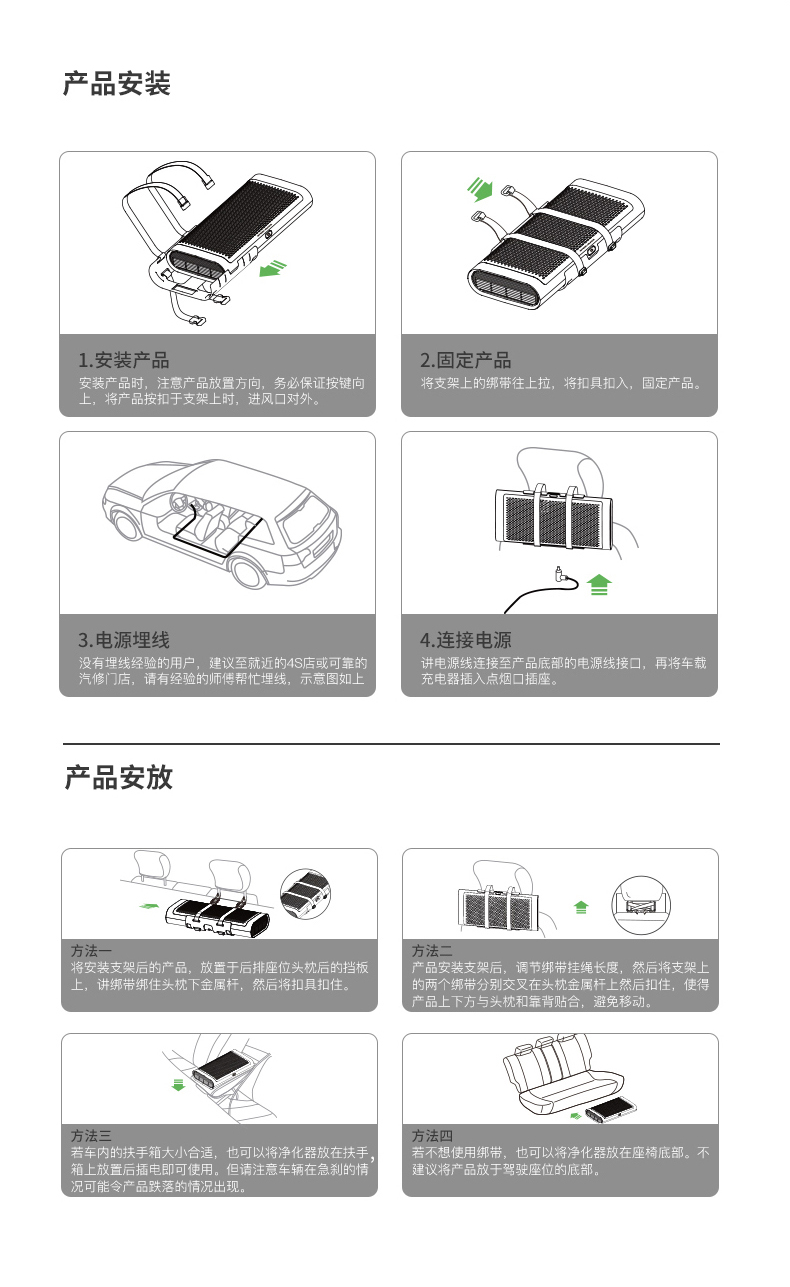 产品安装

1.安装产品
安装产品时，注意产品放置方向，务必保证按键向上，将产品按扣于支架上时，进风口对外。

2.固定产品
将支架上的绑带往上拉，将扣具扣入，固定产品。

3.电源埋线
没有埋线经验的用户，建议至就近的4S店或可靠的汽修门店，请有经验的师傅帮忙埋线，示意图如上

4.连接电源
讲电源线连接至产品底部的电源线接口，再将车载充电器插入点烟口插座。

产品安放

方法一
将安装支架后的产品，放置于后排座位头枕后的挡板上，讲绑带绑住头枕下金属杆，然后将扣具扣住。

方法二
产品安装支架后，调节绑带挂绳长度，然后将支架上的两个绑带分别交叉在头枕金属杆上然后扣住，使得产品上下方与头枕和靠背贴合，避免移动。

方法三
若车内的扶手箱大小合适，也可以将净化器放在扶手,箱上放置后插电即可使用。但请注意车辆在急刹的情况可能令产品跌落的情况出现。

方法四
若不想使用绑带，也可以将净化器放在座椅底部。不建议将产品放于驾驶座位的底部。