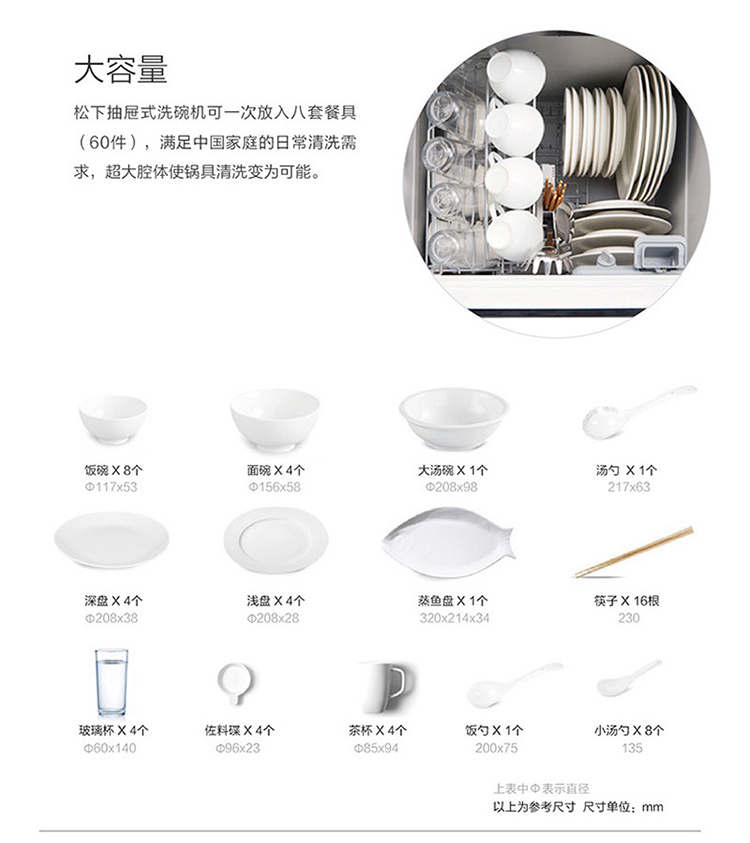 大容量

松下抽屉式洗碗机可一次放入八套餐具（60件），满足中国家庭的日常清洗需求，超大腔体使锅具清洗变为可能。

饭碗 X 8个
Φ117x53

面碗 X 4个
Φ156x58

大汤碗 X 1个
Φ208x98

汤勺 X 1个
217x63

深盘 X 4个
Φ208x38

浅盘 X 4个
Φ208x28

蒸鱼盘 X 1个
320x214x34

筷子 X 16根
230

玻璃杯 X 4个
Φ60x140

佐料碟 X 4个
Φ96x23

茶杯 X 4个
Φ85x94

饭勺 X 1个
200x75

小汤勺 X 8个
135

上表中Φ表示直径
以上为参考尺寸 尺寸单位：mm