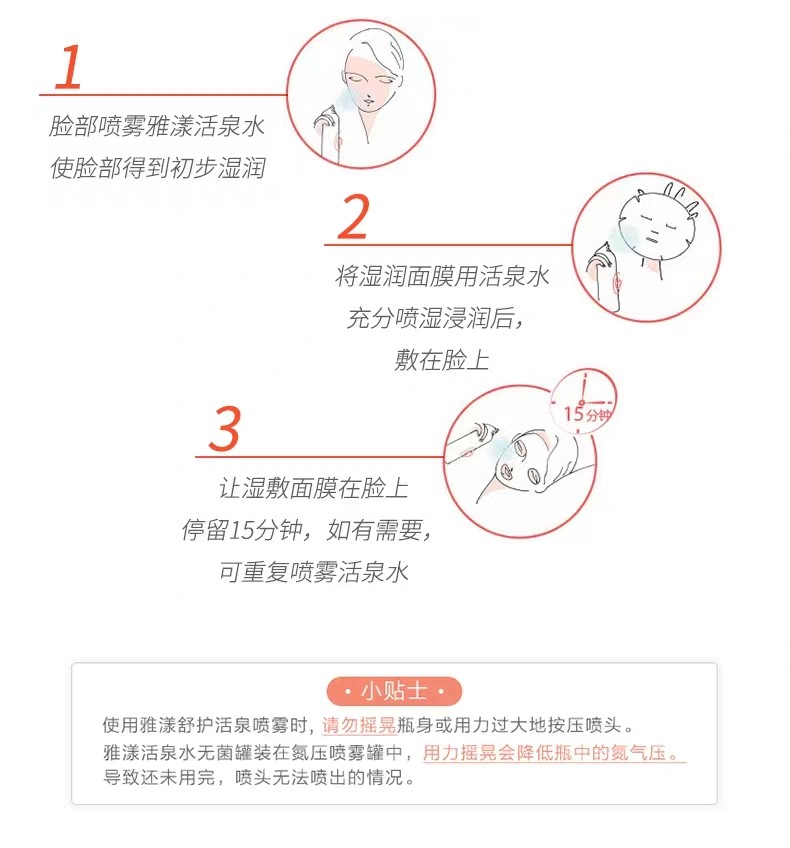 1
脸部喷雾雅漾活泉水
使脸部得到初步湿润

2
将湿润面膜用活泉水
充分喷湿浸润后，
敷在脸上

15分钟

3
让湿敷面膜在脸上
停留15分钟，如有需要，
可重复喷雾活泉水

· 小贴士 ·
使用雅漾舒护活泉喷雾时，请勿摇晃瓶身或用力过大地按压喷头。
雅漾活泉水无菌罐装在氮压喷雾罐中，用力摇晃会降低瓶中的氮气压。
导致还未用完，喷头无法喷出的情况。