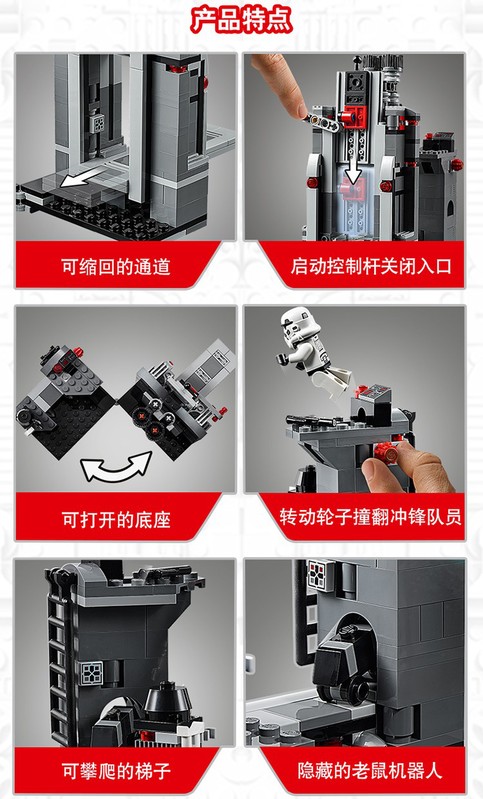 产品特点

可缩回的通道

启动控制杆关闭入口

可打开的底座

转动轮子撞翻冲锋队员

可攀爬的梯子

隐藏的老鼠机器人