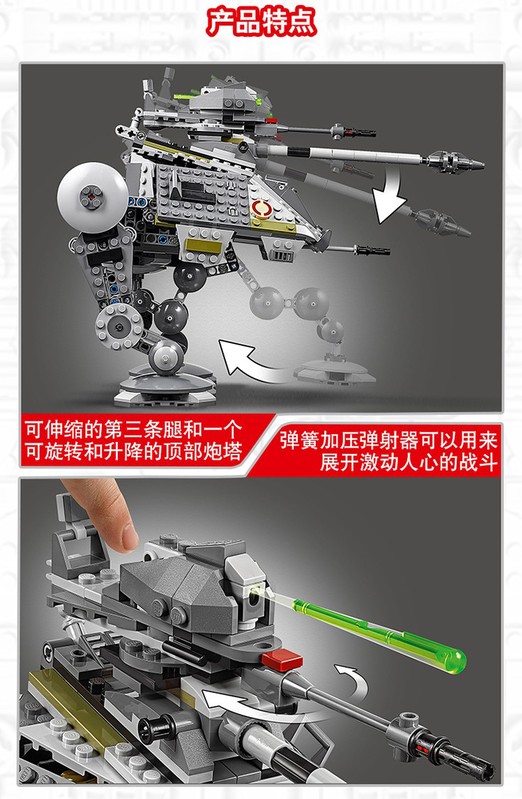 产品特点

可伸缩的第三条腿和一个可旋转和升降的顶部炮塔

弹簧加压弹射器可以用来展开激动人心的战斗