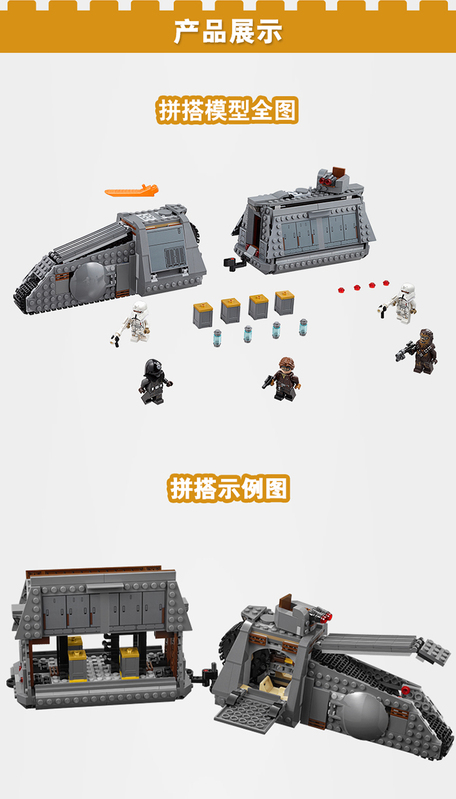 产品展示

拼搭模型全图

拼搭示例图